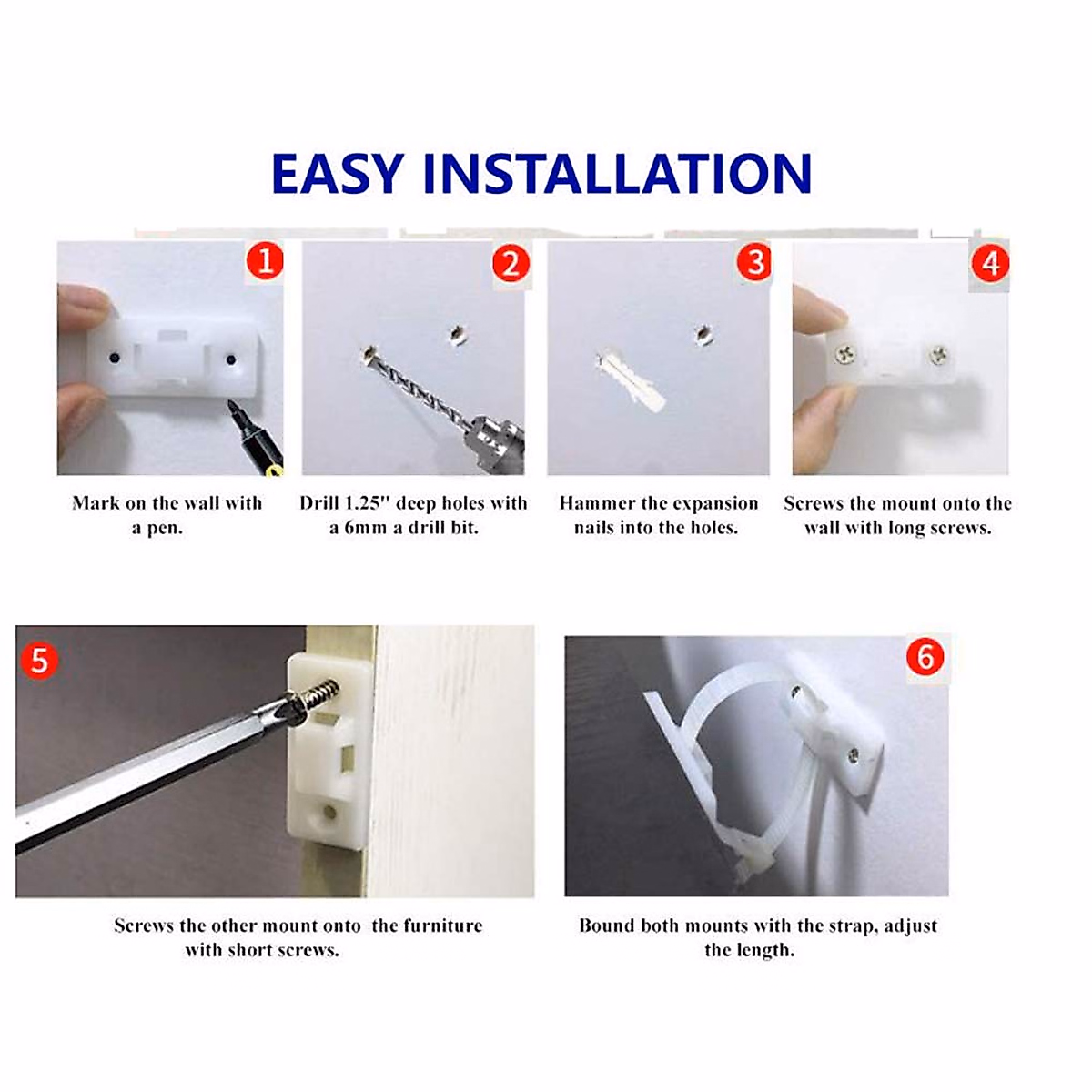 EASY INSTALLATION

1

Mark on the wall with a pen.

2

Drill 1.25" deep holes with a 6mm a drill bit.

3

Hammer the expansion nails into the holes.

4

Screws the mount onto the wall with long screws.

5

Screws the other mount onto the furniture with short screws.

6

Bound both mounts with the strap, adjust the length.