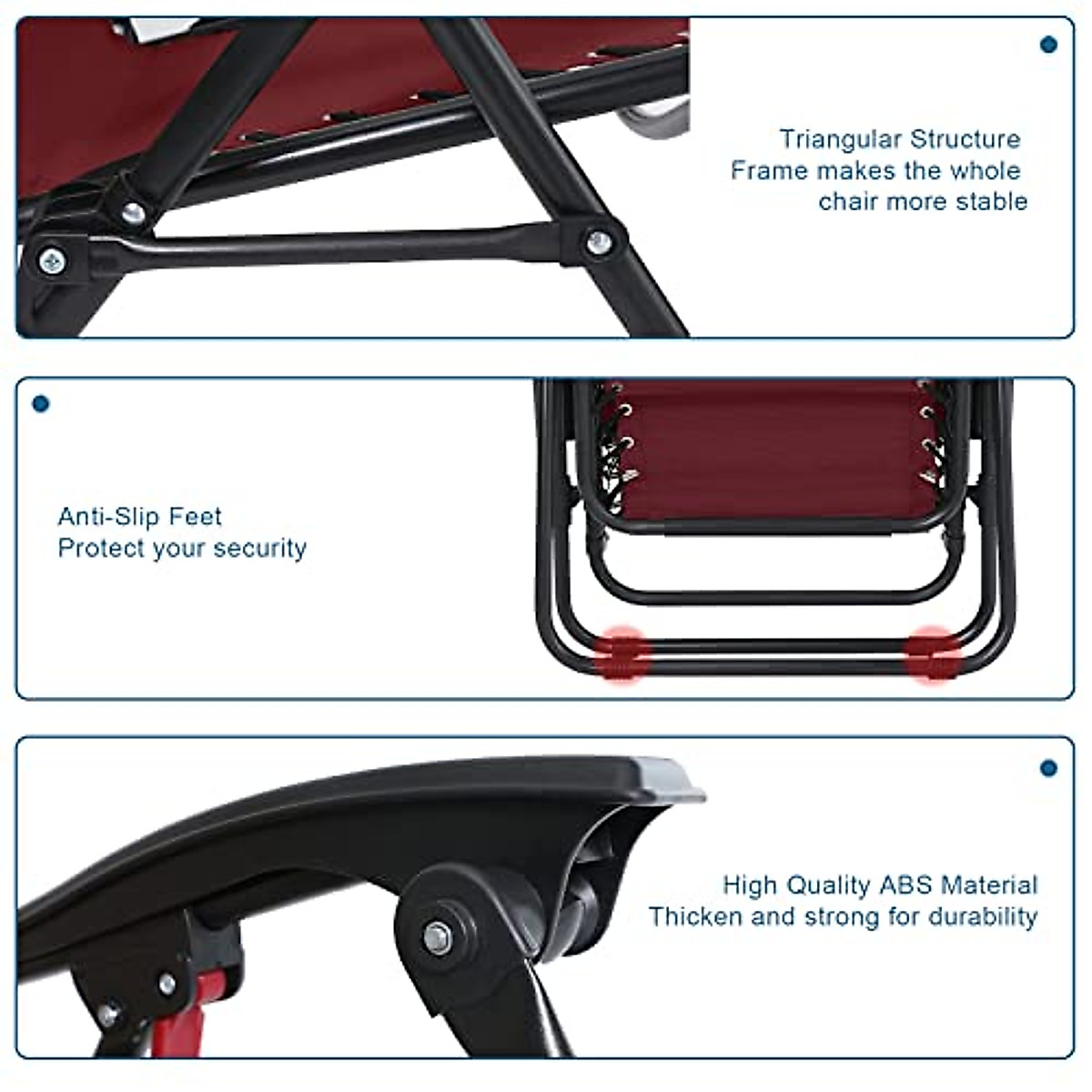 Triangular Structure
Frame makes the whole
chair more stable

Anti-Slip Feet
Protect your security

High Quality ABS Material
Thicken and strong for durability