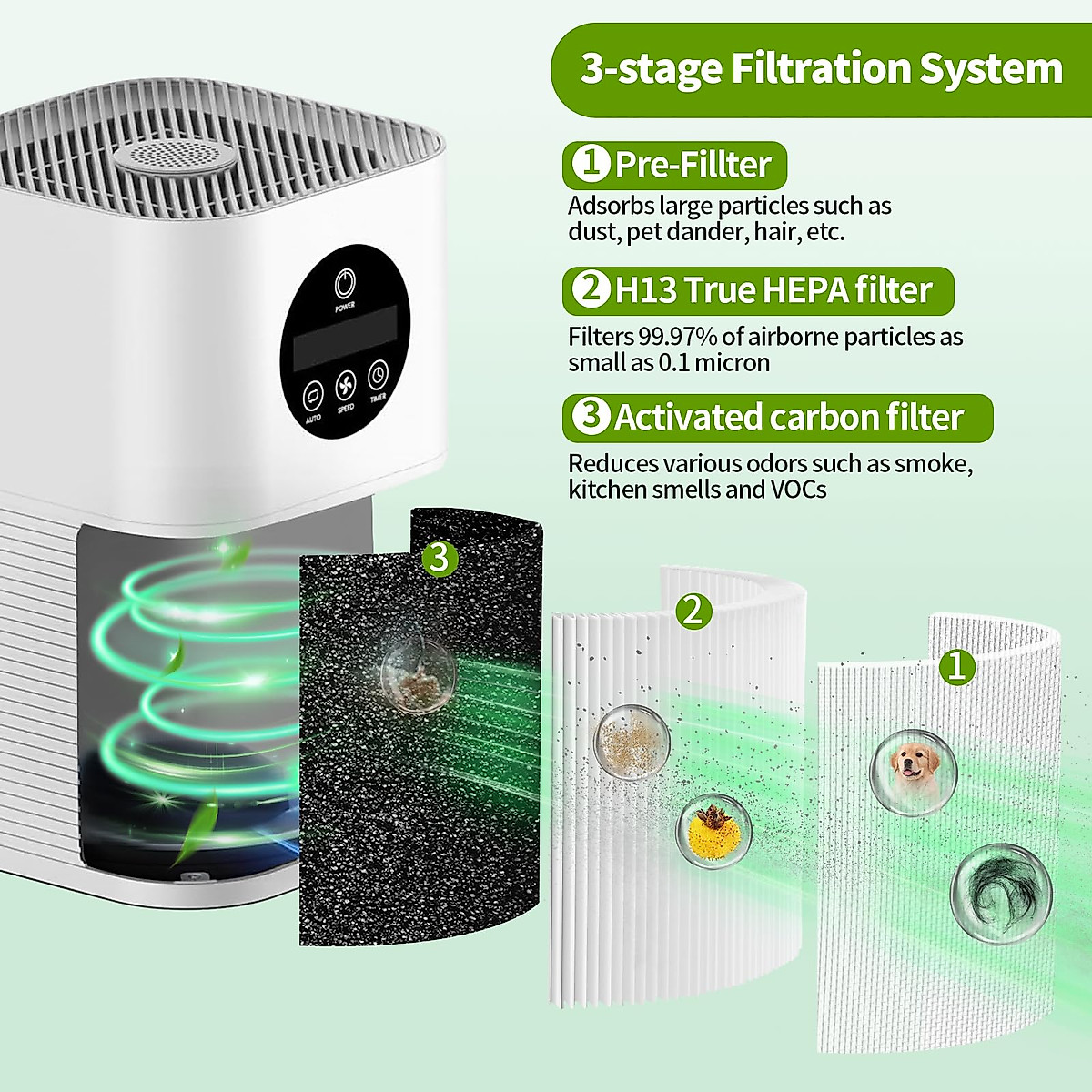 3-stage Filtration System

1 Pre-Fillter

Adsorbs large particles such as dust, pet dander, hair, etc.

2 H13 True HEPA filter

Filters 99.97% of airborne particles as small as 0.1 micron

3 Activated carbon filter

Reduces various odors such as smoke, kitchen smells and VOCs

POWER

AUTO

SPEED

TIMER

3

2

1