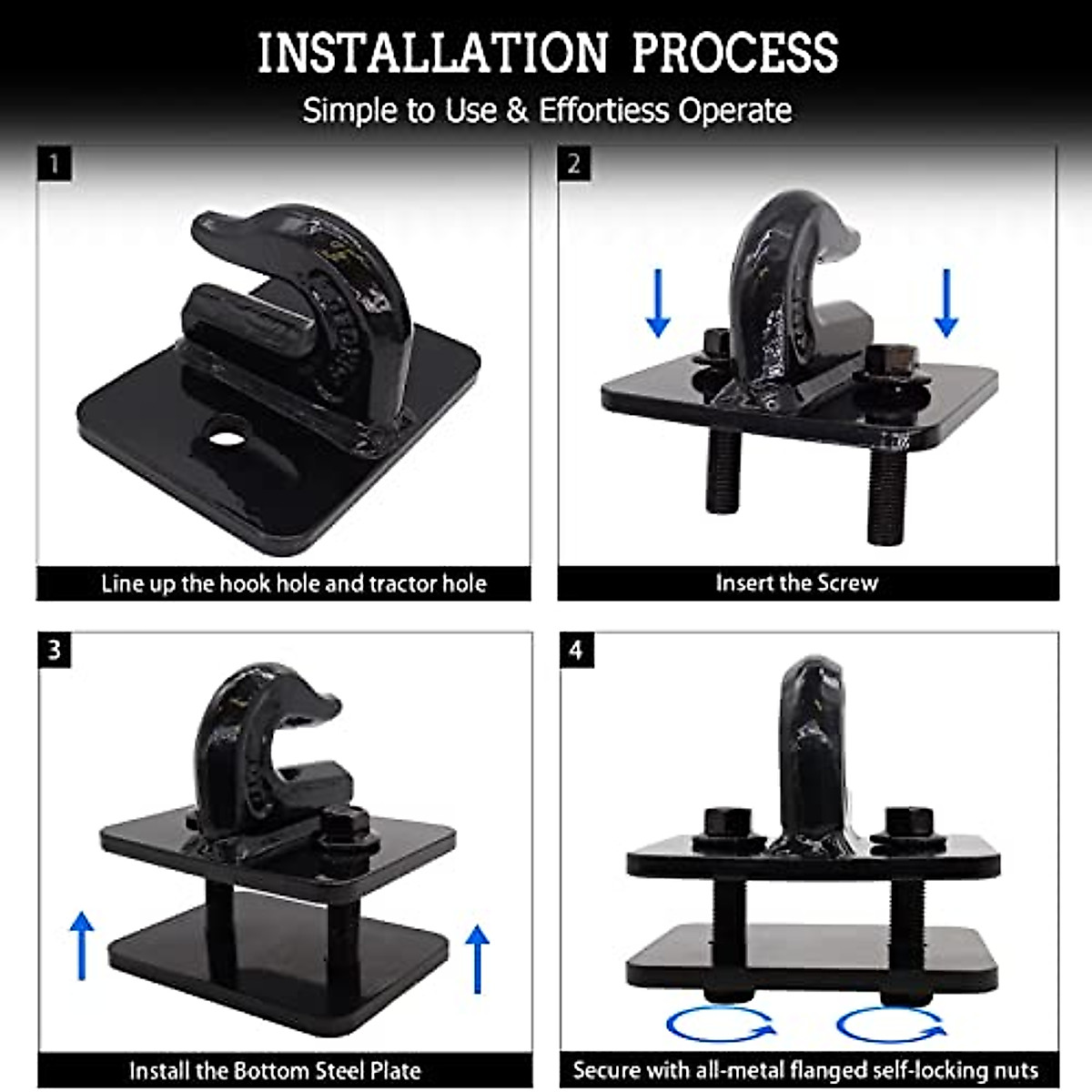 INSTALLATION PROCESS
Simple to Use & Effortiess Operate

1
Line up the hook hole and tractor hole

2
Insert the Screw

3
Install the Bottom Steel Plate

4
Secure with all-metal flanged self-locking nuts