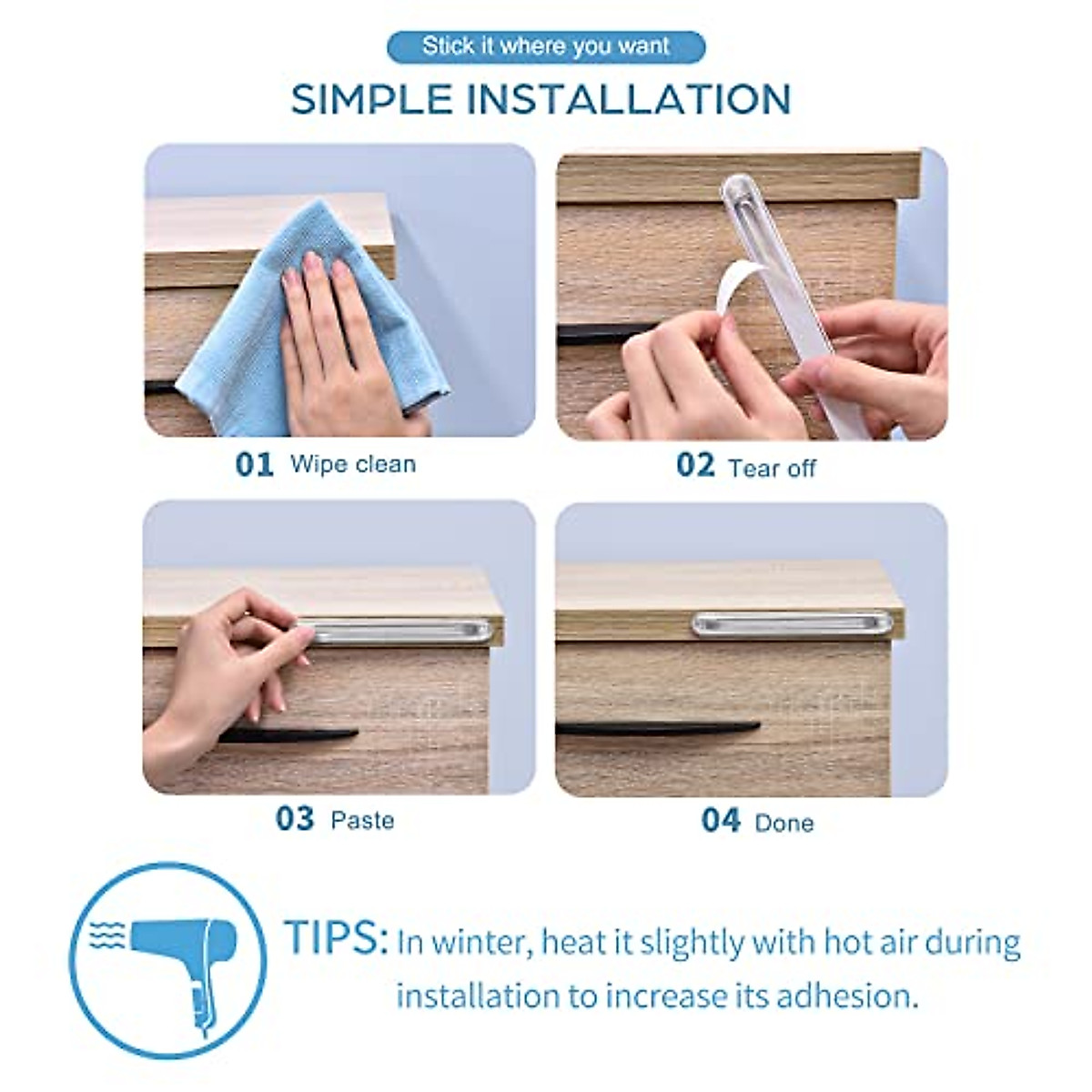 Stick it where you want

SIMPLE INSTALLATION

01 Wipe clean

02 Tear off

03 Paste

04 Done

TIPS: In winter, heat it slightly with hot air during installation to increase its adhesion.