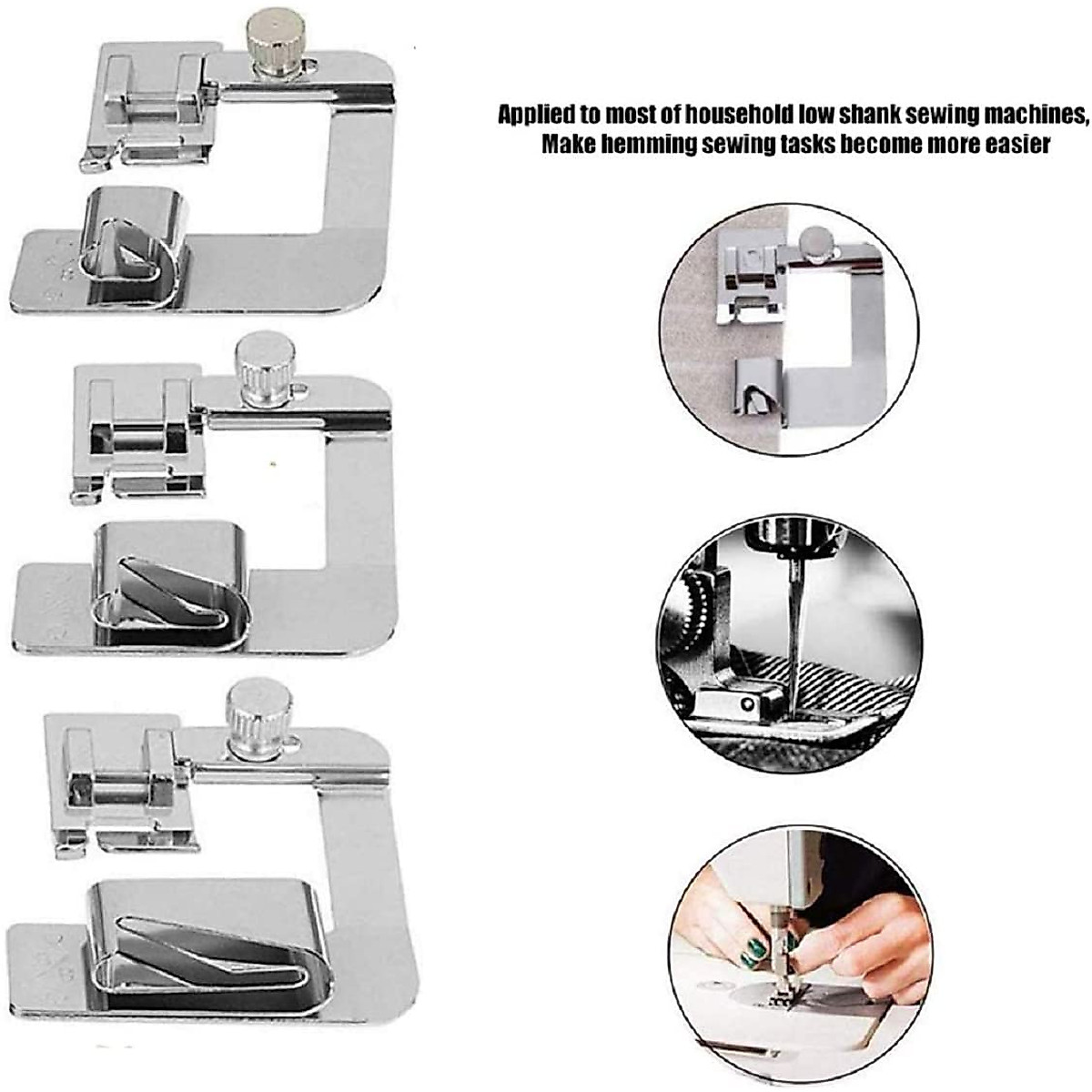 Applied to most of household low shank sewing machines,
Make hemming sewing tasks become more easier