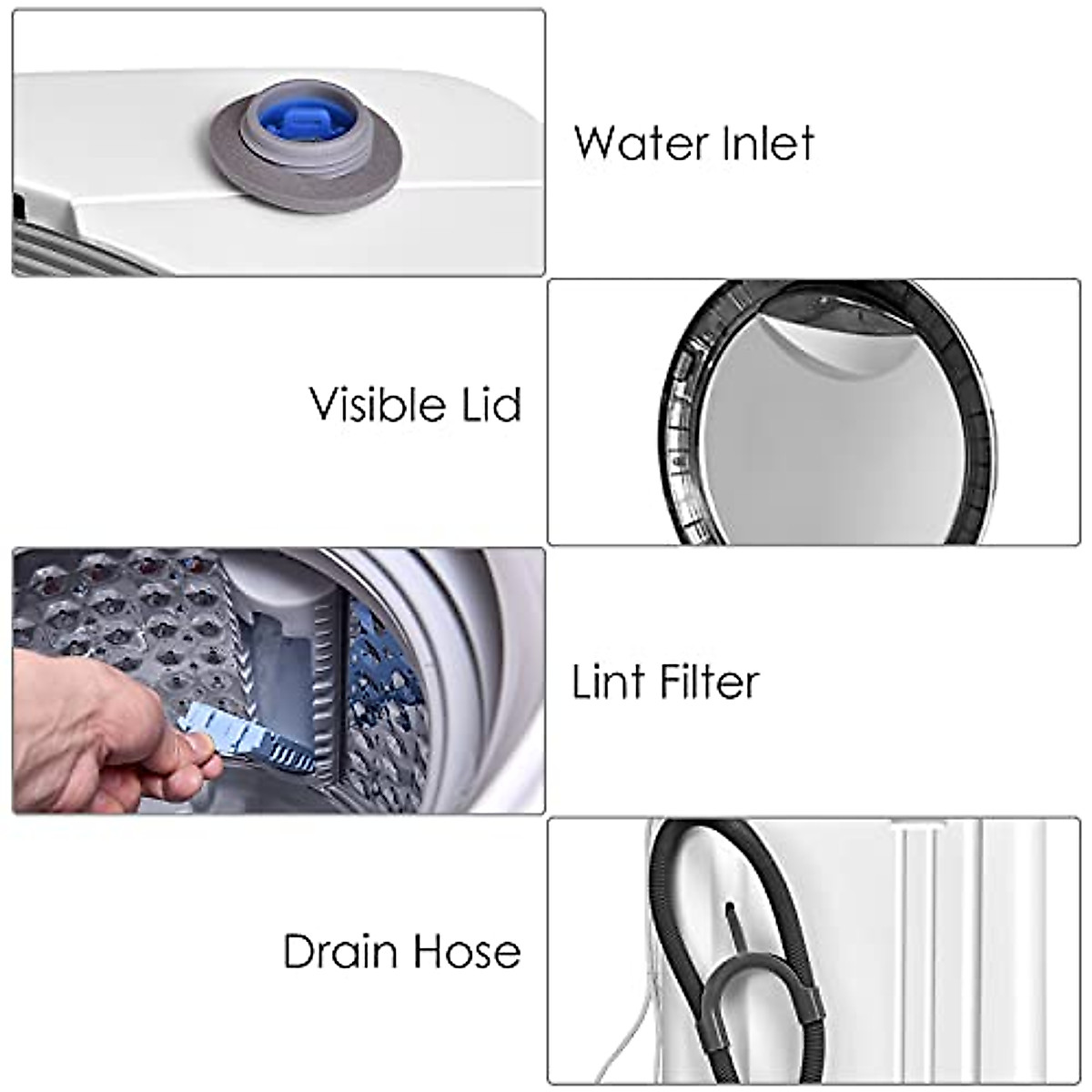 Water Inlet

Visible Lid

Lint Filter

Drain Hose