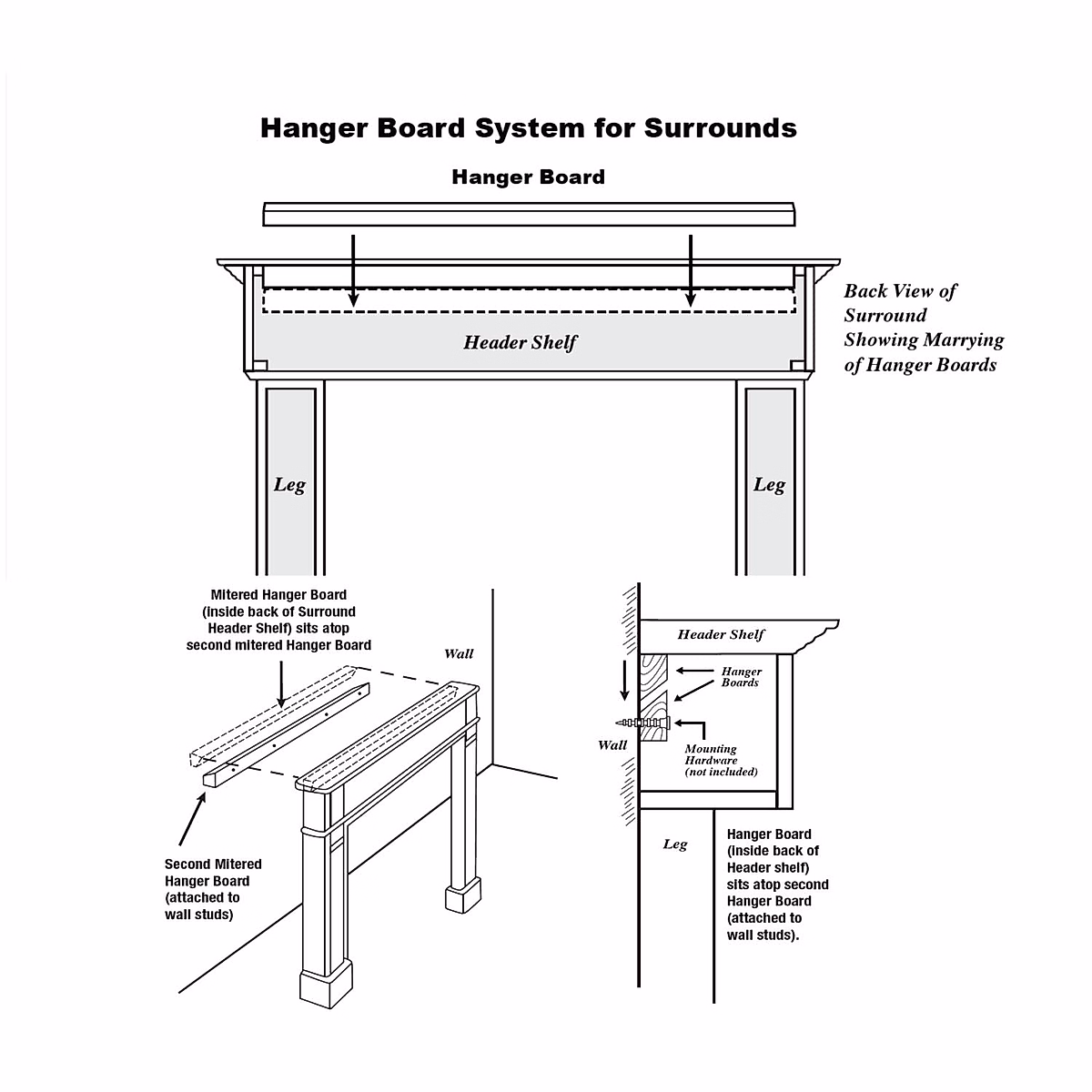 Hanger Board System for Surrounds

Hanger Board

Back View of Surround Showing Marrying of Hanger Boards

Header Shelf

Leg

Leg

Mitered Hanger Board (inside back of Surround Header Shelf) sits atop second mitered Hanger Board

Wall

Second Mitered Hanger Board (attached to wall studs)

Header Shelf

Hanger Boards

Wall

Mounting Hardware (not included)

Leg

Hanger Board (inside back of Header shelf) sits atop second Hanger Board (attached to wall studs).