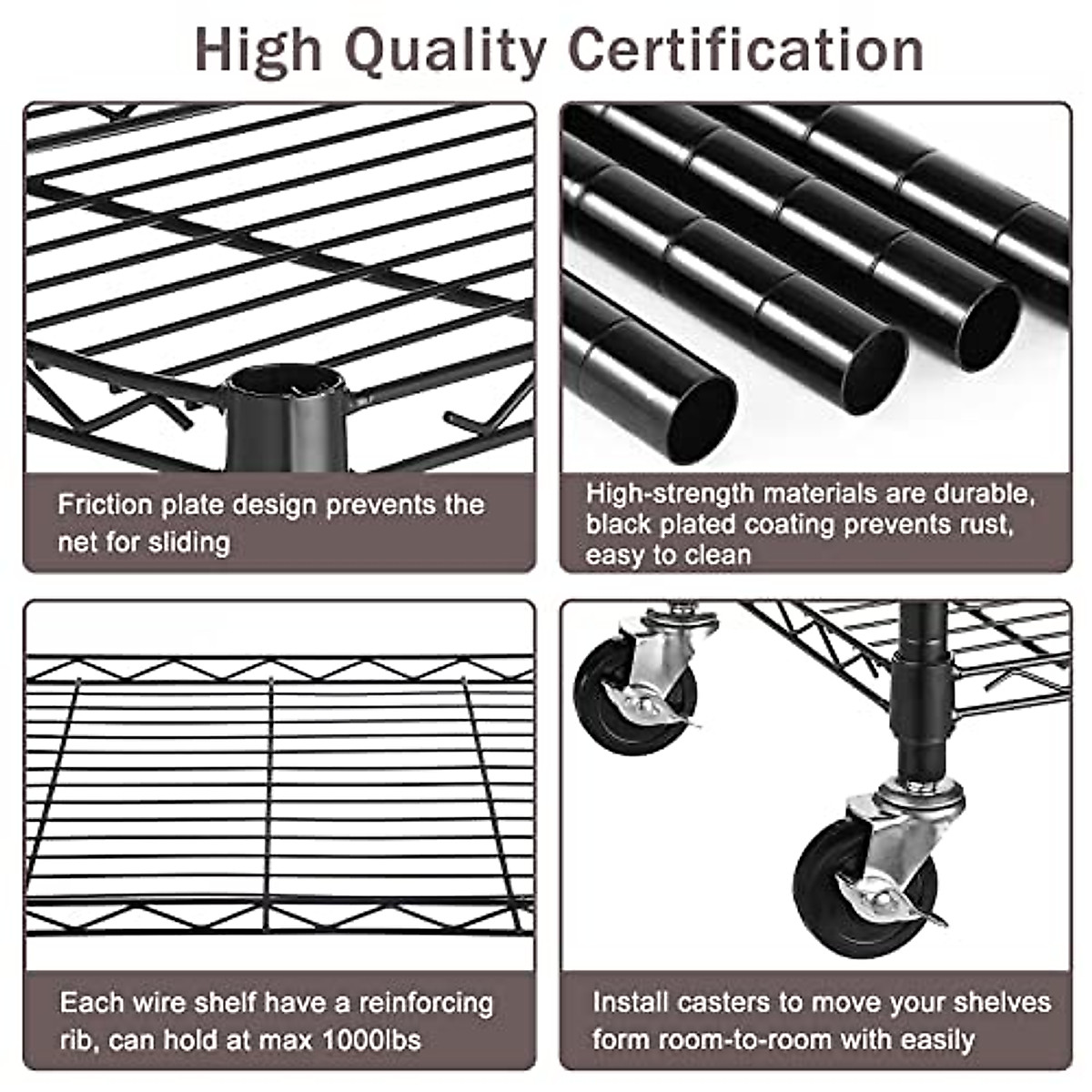 High Quality Certification

Friction plate design prevents the net for sliding

High-strength materials are durable, black plated coating prevents rust, easy to clean

Each wire shelf have a reinforcing rib, can hold at max 1000lbs

Install casters to move your shelves form room-to-room with easily