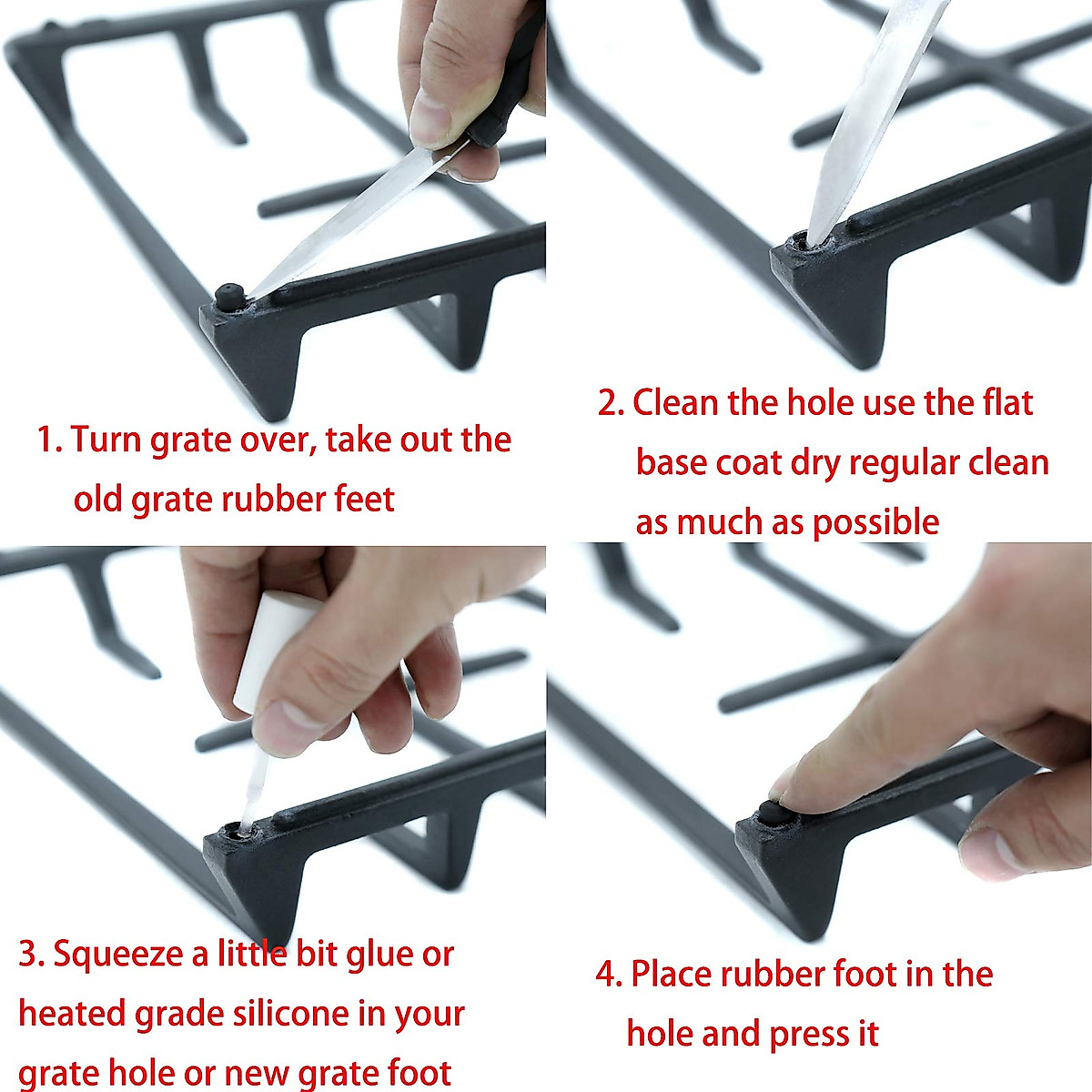 1. Turn grate over, take out the old grate rubber feet

2. Clean the hole use the flat base coat dry regular clean as much as possible

3. Squeeze a little bit glue or heated grade silicone in your grate hole or new grate foot

4. Place rubber foot in the hole and press it