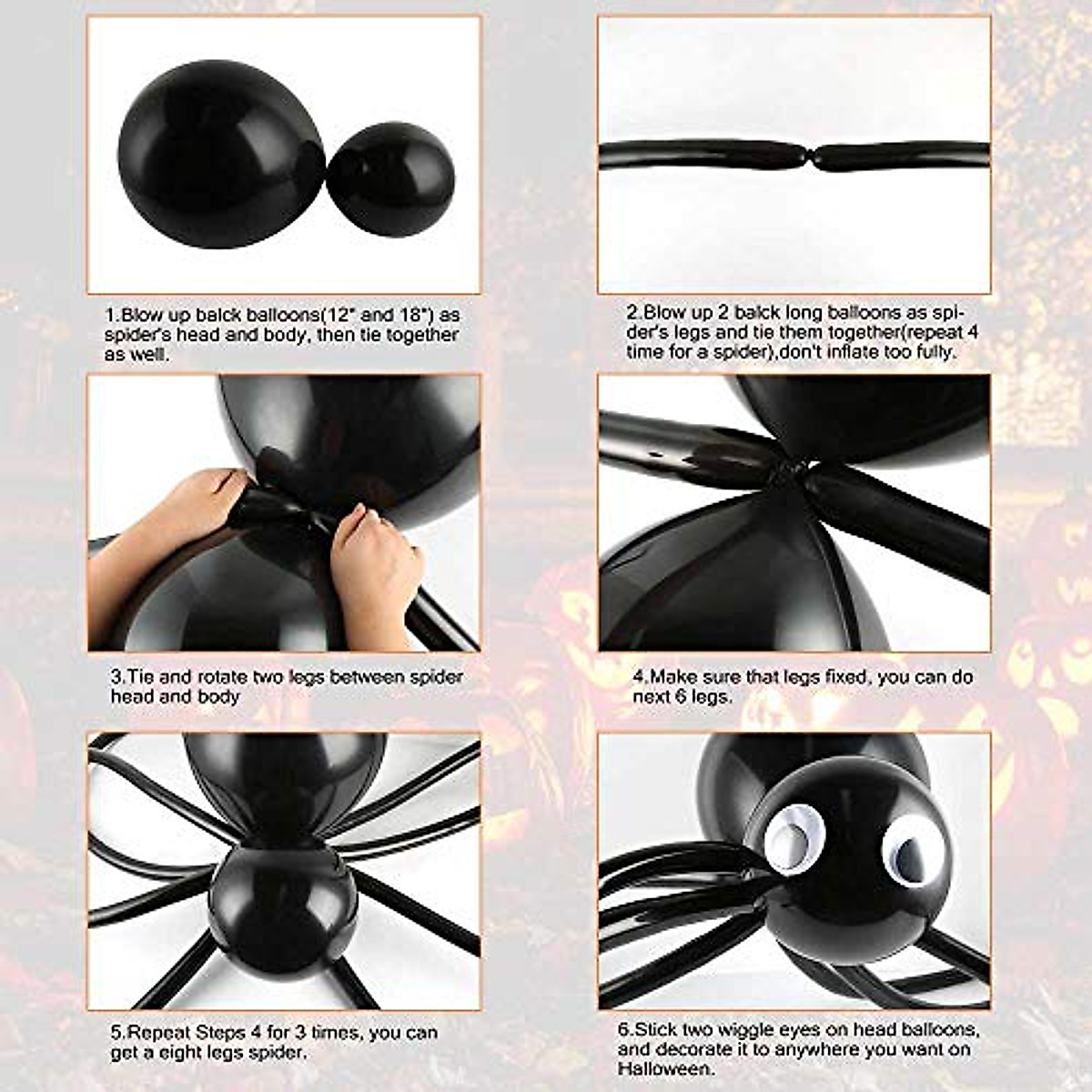 1.Blow up balck balloons(12" and 18") as spider's head and body, then tie together as well.

2.Blow up 2 balck long balloons as spider's legs and tie them together(repeat 4 time for a spider),don't inflate too fully.

3.Tie and rotate two legs between spider head and body

4.Make sure that legs fixed, you can do next 6 legs.

5.Repeat Steps 4 for 3 times, you can get a eight legs spider.

6.Stick two wiggle eyes on head balloons, and decorate it to anywhere you want on Halloween.