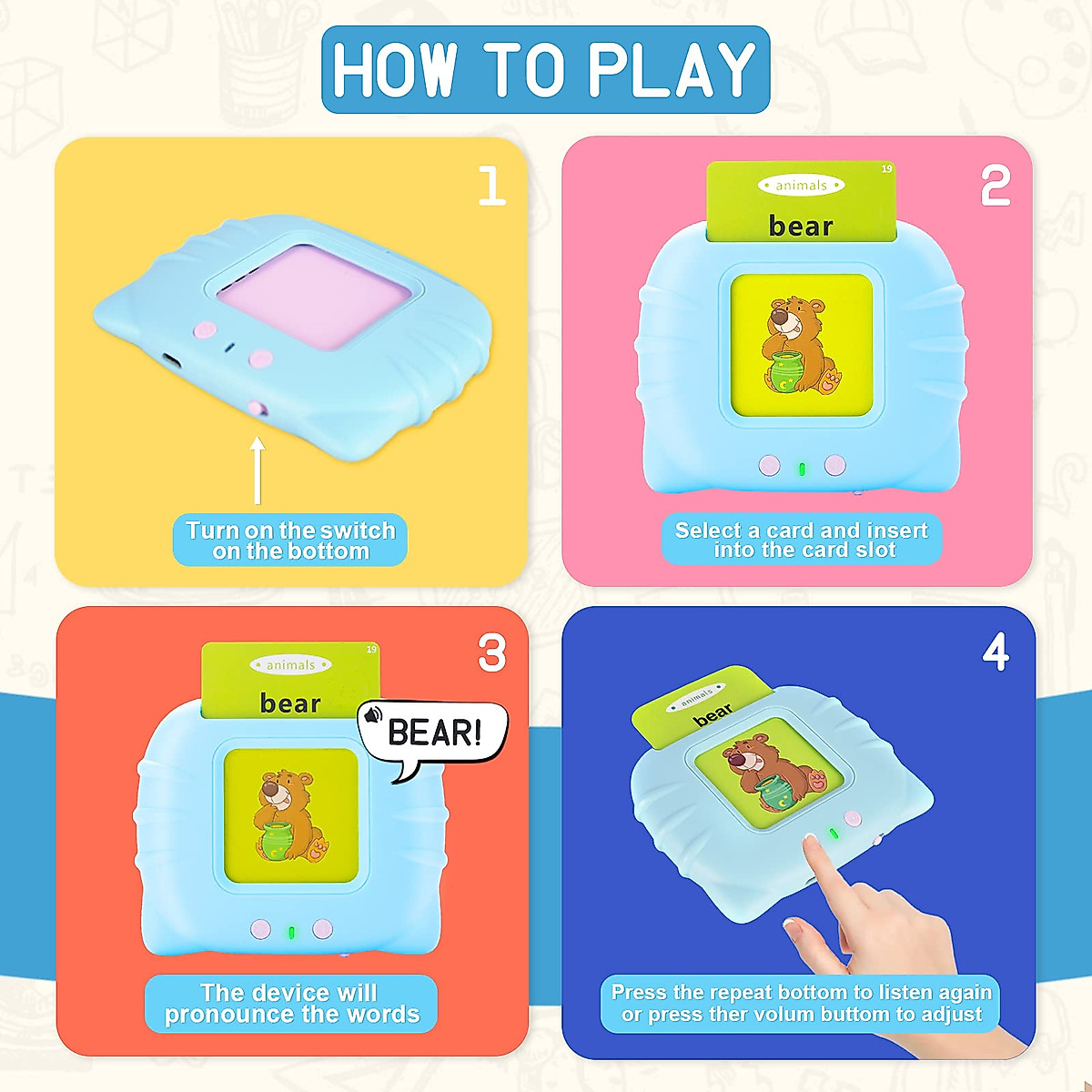 HOW TO PLAY

1

Turn on the switch on the bottom

2

animals
19
bear

Select a card and insert into the card slot

3

animals
19
bear

BEAR!

The device will pronounce the words

4

animals
bear

Press the repeat bottom to listen again or press ther volum buttom to adjust