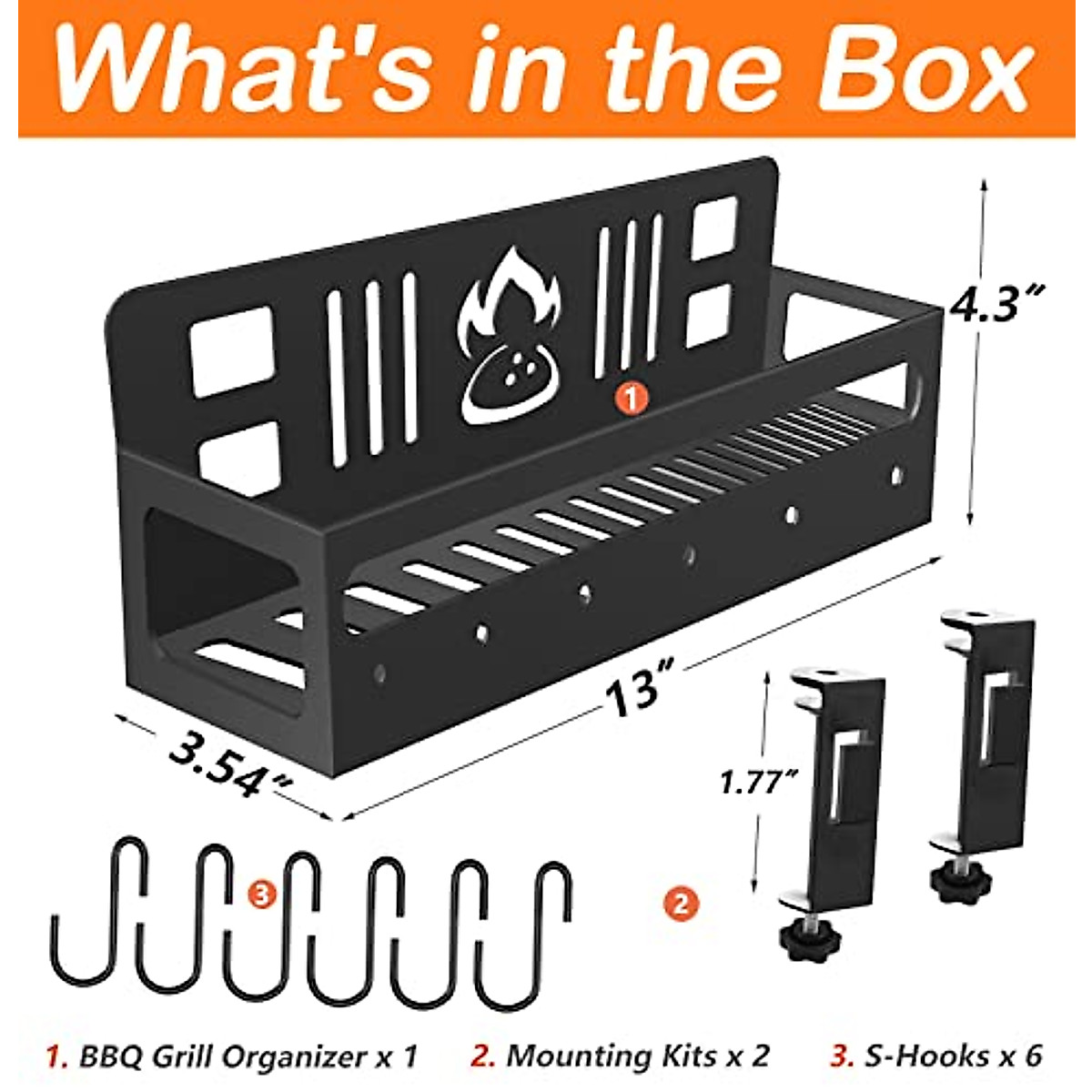 What's in the Box

4.3"

1

13"

3.54"

1.77"

3

2

1. BBQ Grill Organizer x 1   2. Mounting Kits x 2   3. S-Hooks x 6