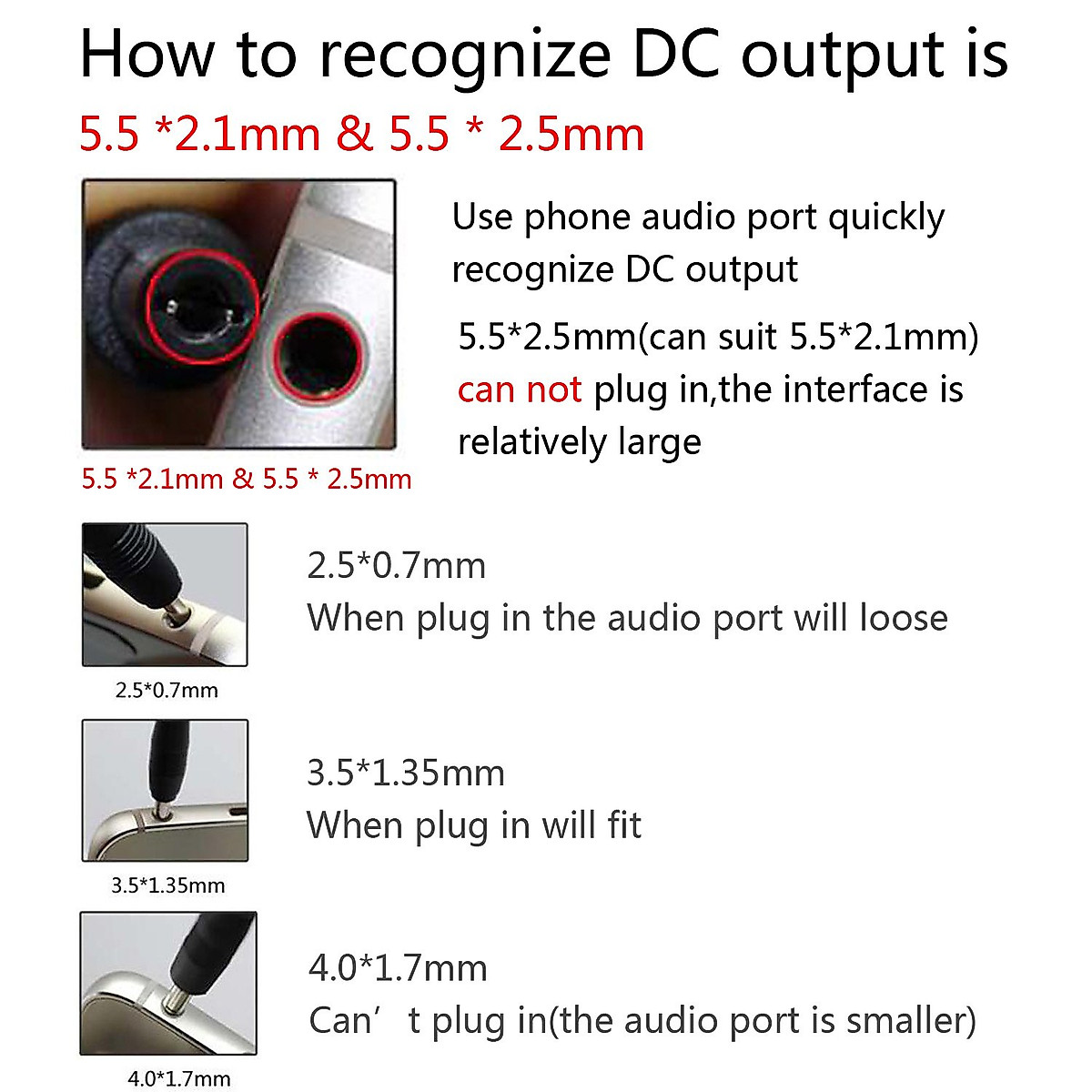 How to recognize DC output is
5.5 *2.1mm & 5.5 * 2.5mm

Use phone audio port quickly recognize DC output

5.5*2.5mm(can suit 5.5*2.1mm) can not plug in,the interface is relatively large

5.5 *2.1mm & 5.5 * 2.5mm

2.5*0.7mm
When plug in the audio port will loose

2.5*0.7mm

3.5*1.35mm
When plug in will fit

3.5*1.35mm

4.0*1.7mm
Can’t plug in(the audio port is smaller)

4.0*1.7mm