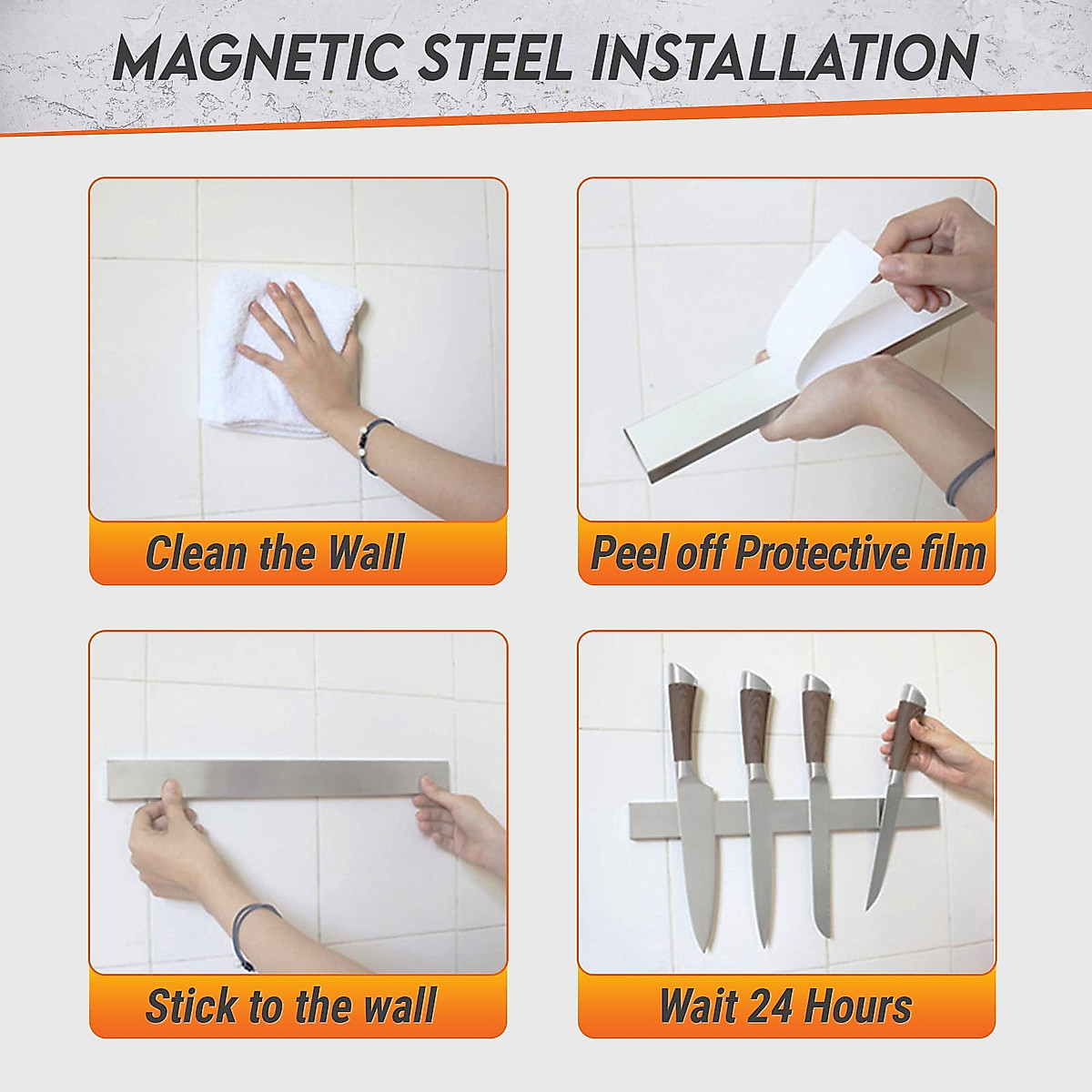 MAGNETIC STEEL INSTALLATION

Clean the Wall

Peel off Protective film

Stick to the wall

Wait 24 Hours