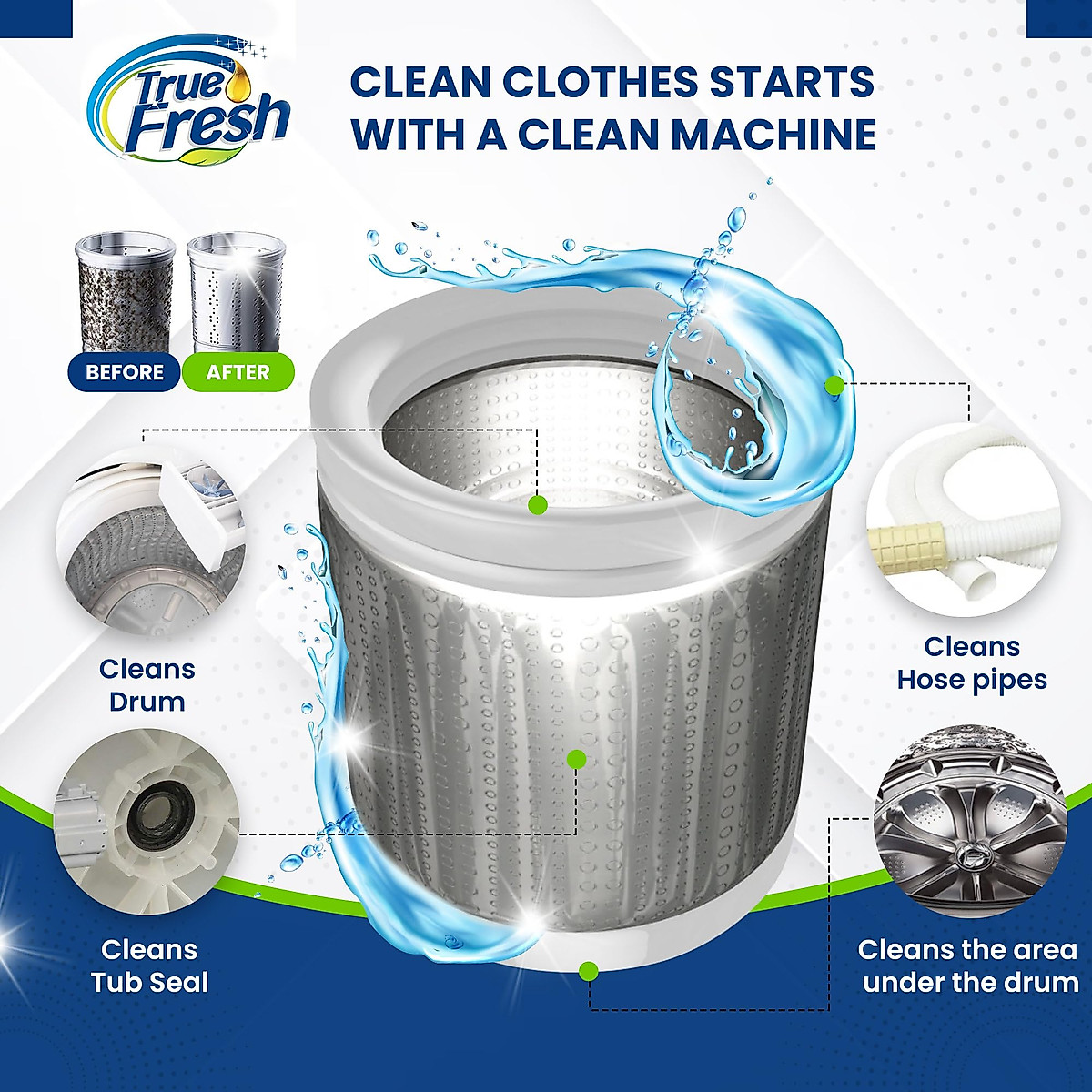 True Fresh

CLEAN CLOTHES STARTS WITH A CLEAN MACHINE

BEFORE AFTER

Cleans Drum

Cleans Hose pipes

Cleans Tub Seal

Cleans the area under the drum