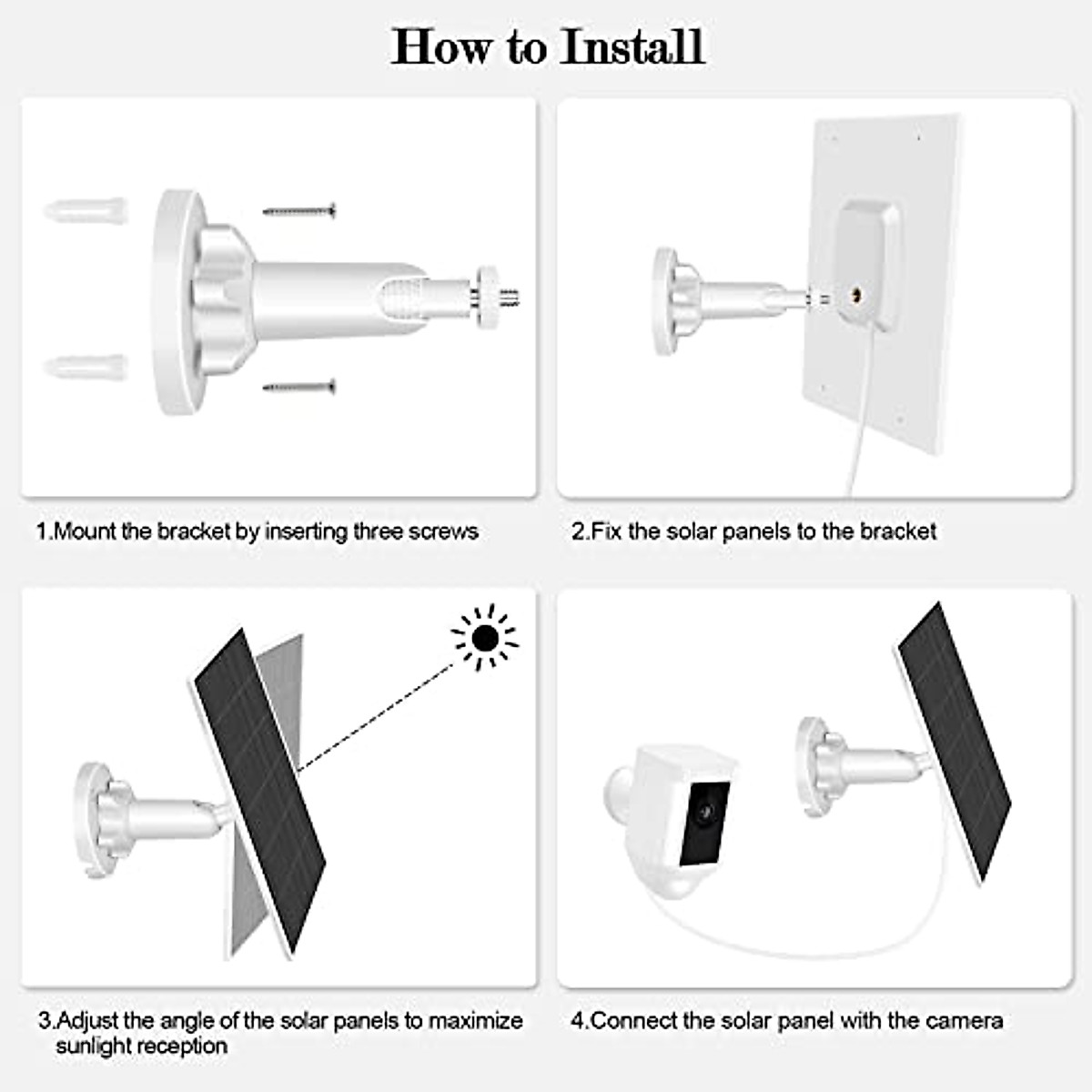 How to Install

1.Mount the bracket by inserting three screws

2.Fix the solar panels to the bracket

3.Adjust the angle of the solar panels to maximize sunlight reception

4.Connect the solar panel with the camera