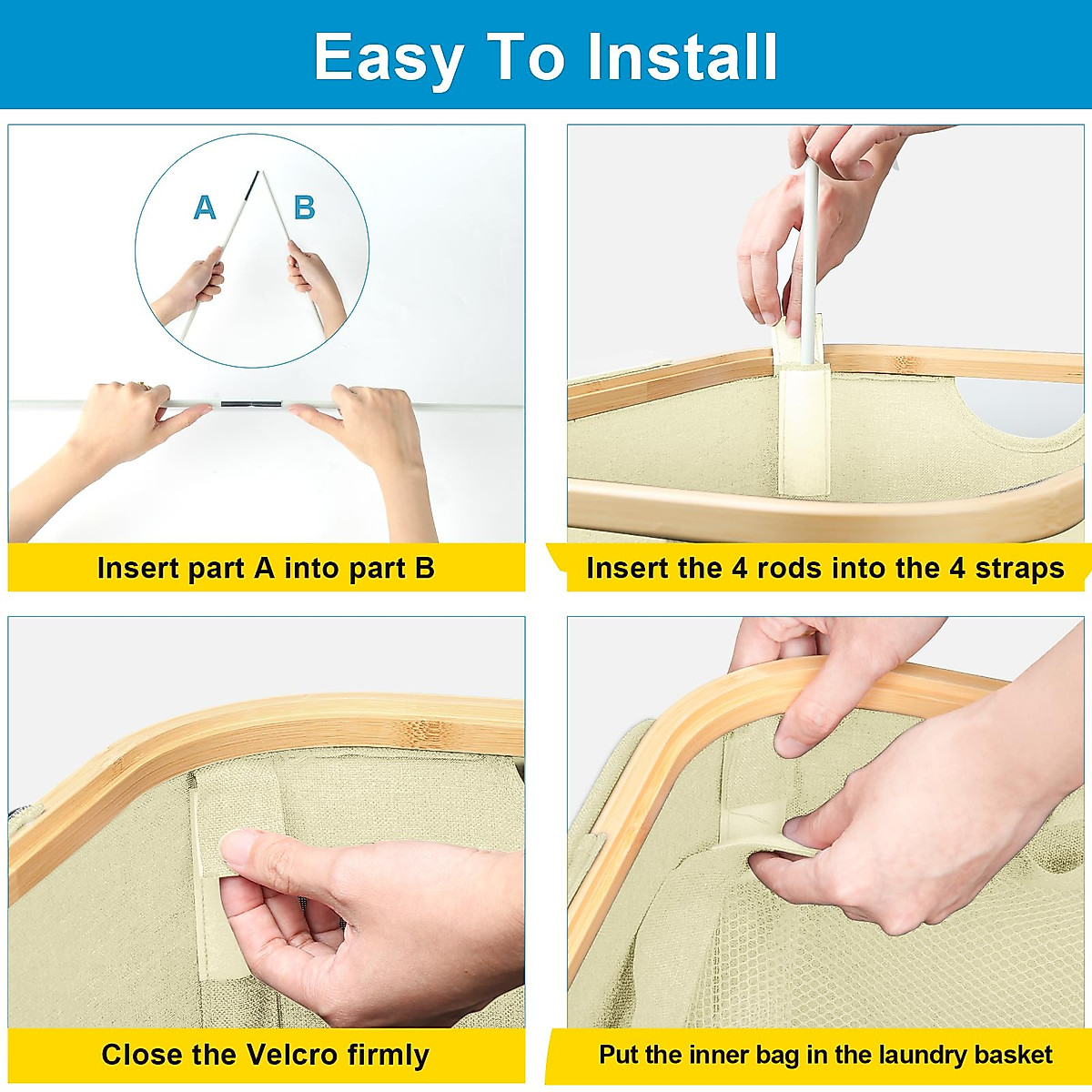 Easy To Install

A B

Insert part A into part B

Insert the 4 rods into the 4 straps

Close the Velcro firmly

Put the inner bag in the laundry basket