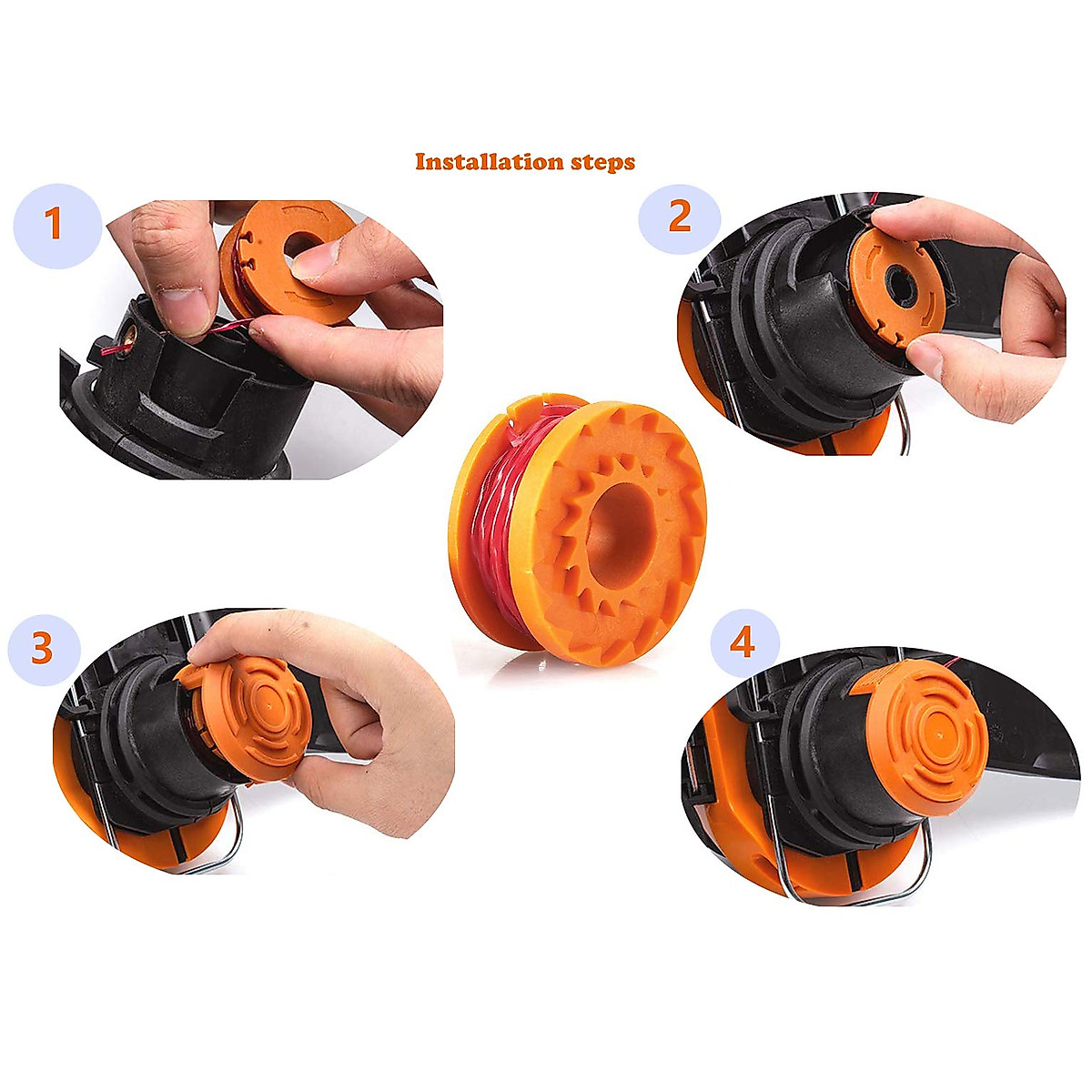 Installation steps

1

2

3

4