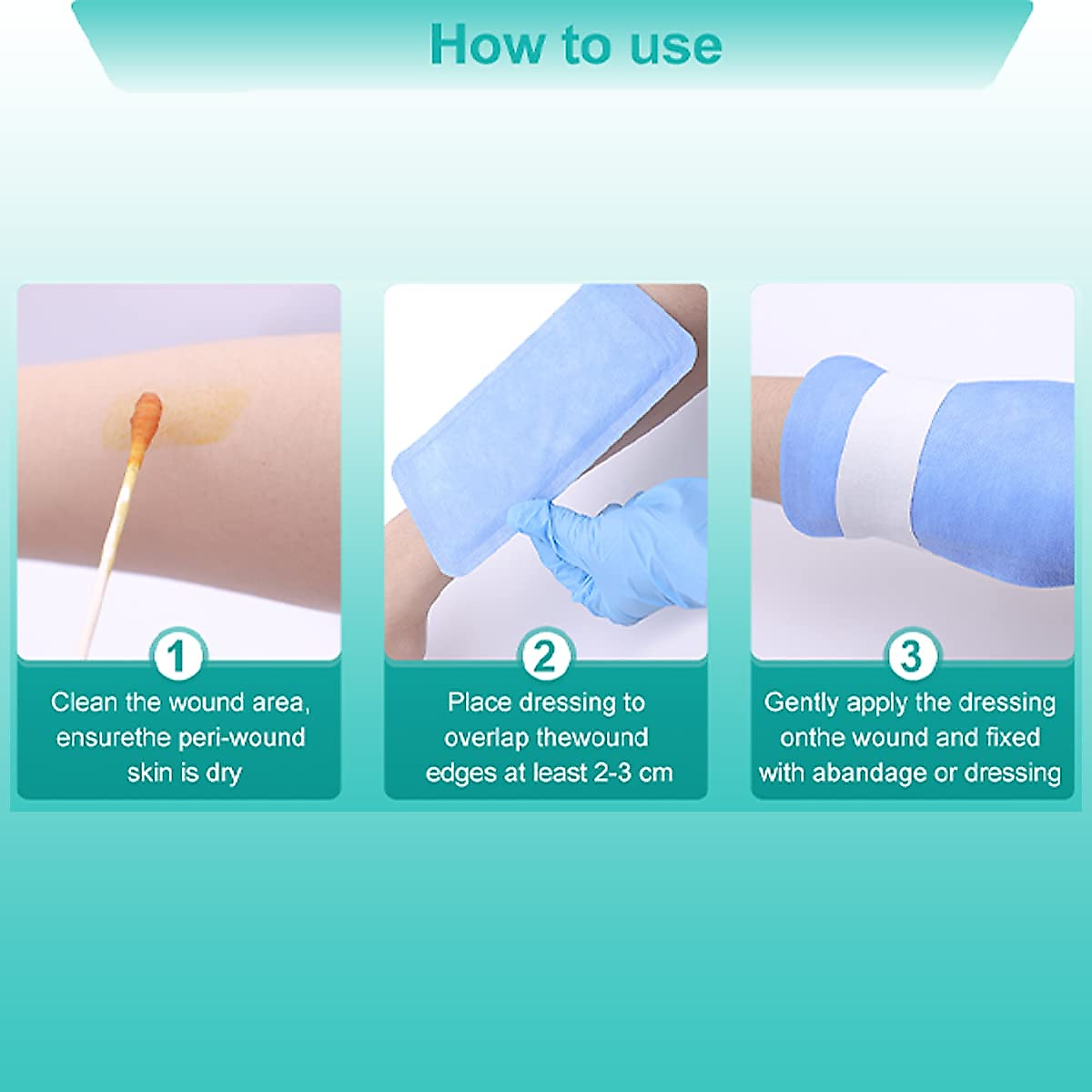 How to use

1
Clean the wound area, ensurethe peri-wound skin is dry

2
Place dressing to overlap thewound edges at least 2-3 cm

3
Gently apply the dressing onthe wound and fixed with abandage or dressing