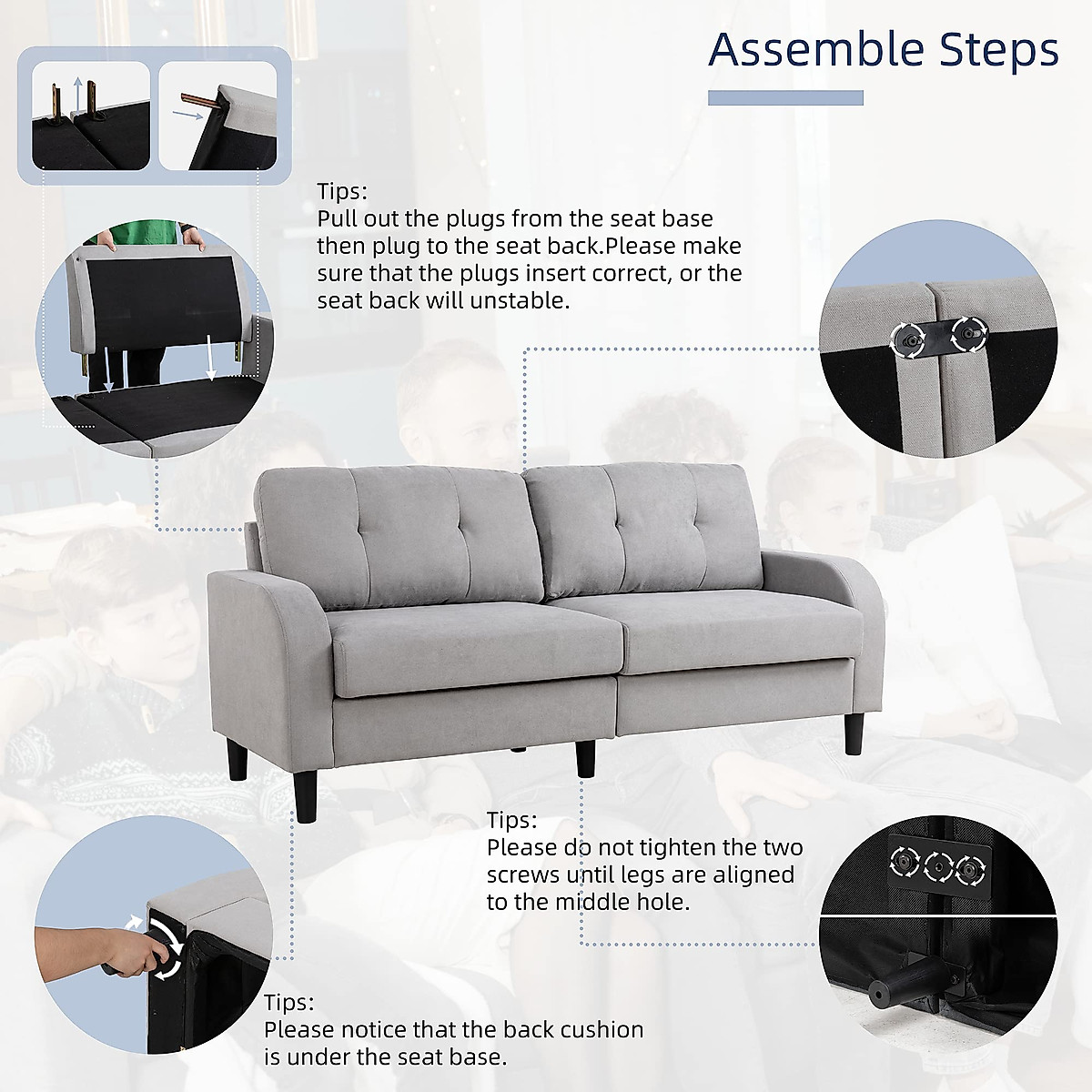 Assemble Steps

Tips:
Pull out the plugs from the seat base then plug to the seat back.Please make sure that the plugs insert correct, or the seat back will unstable.

Tips:
Please do not tighten the two screws until legs are aligned to the middle hole.

Tips:
Please notice that the back cushion is under the seat base.