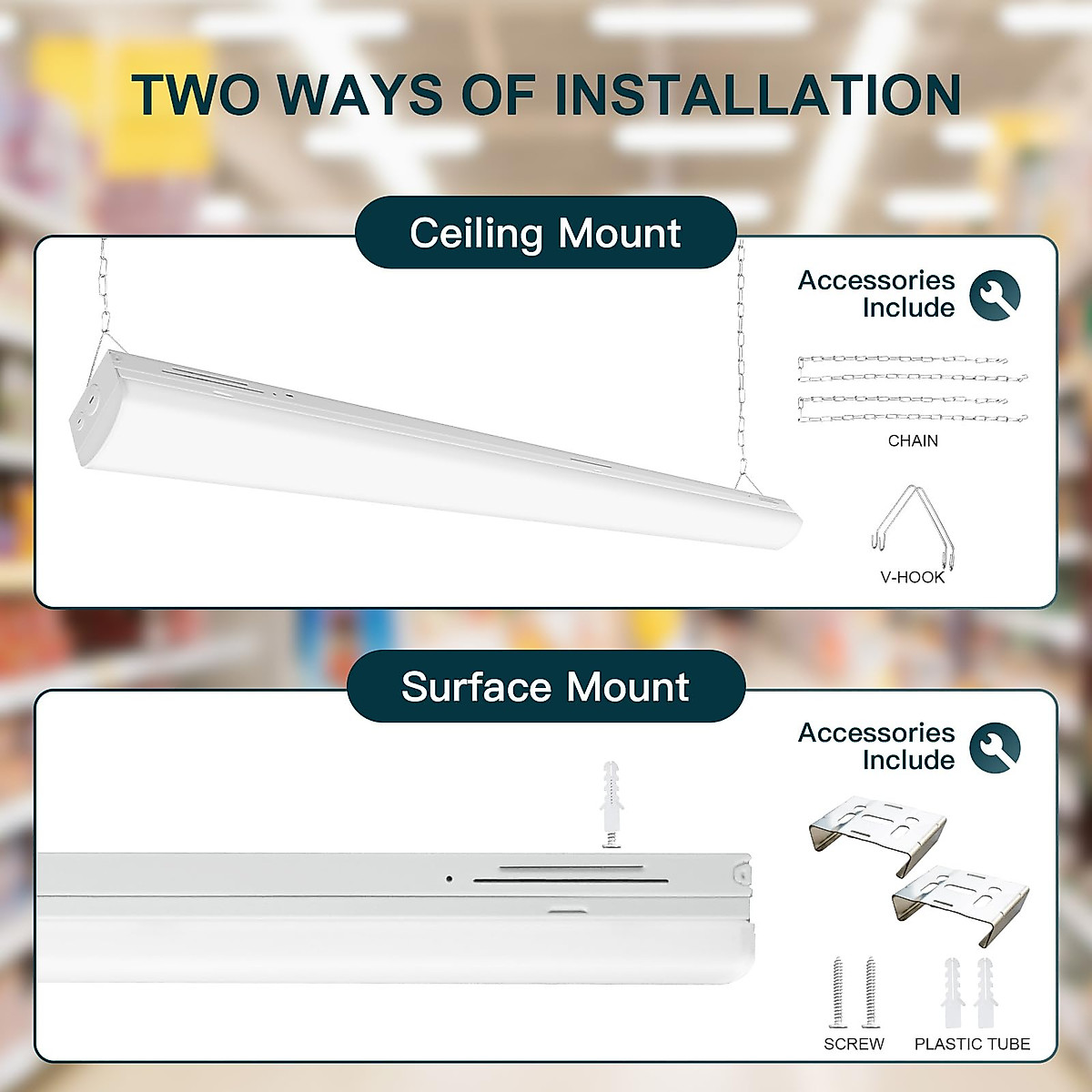 TWO WAYS OF INSTALLATION

Ceiling Mount

Accessories Include

CHAIN

V-HOOK

Surface Mount

Accessories Include

SCREW

PLASTIC TUBE