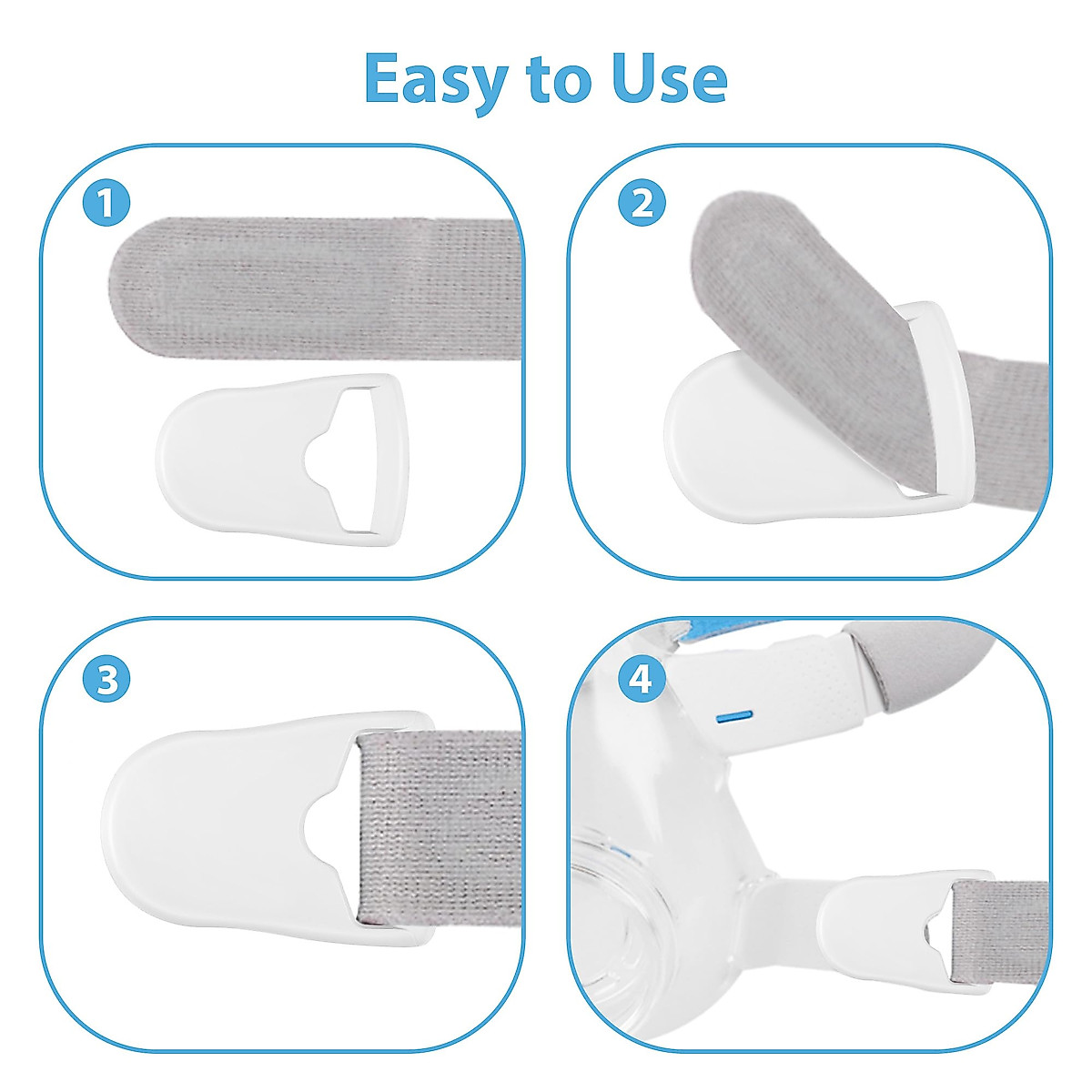 Easy to Use

1

2

3

4