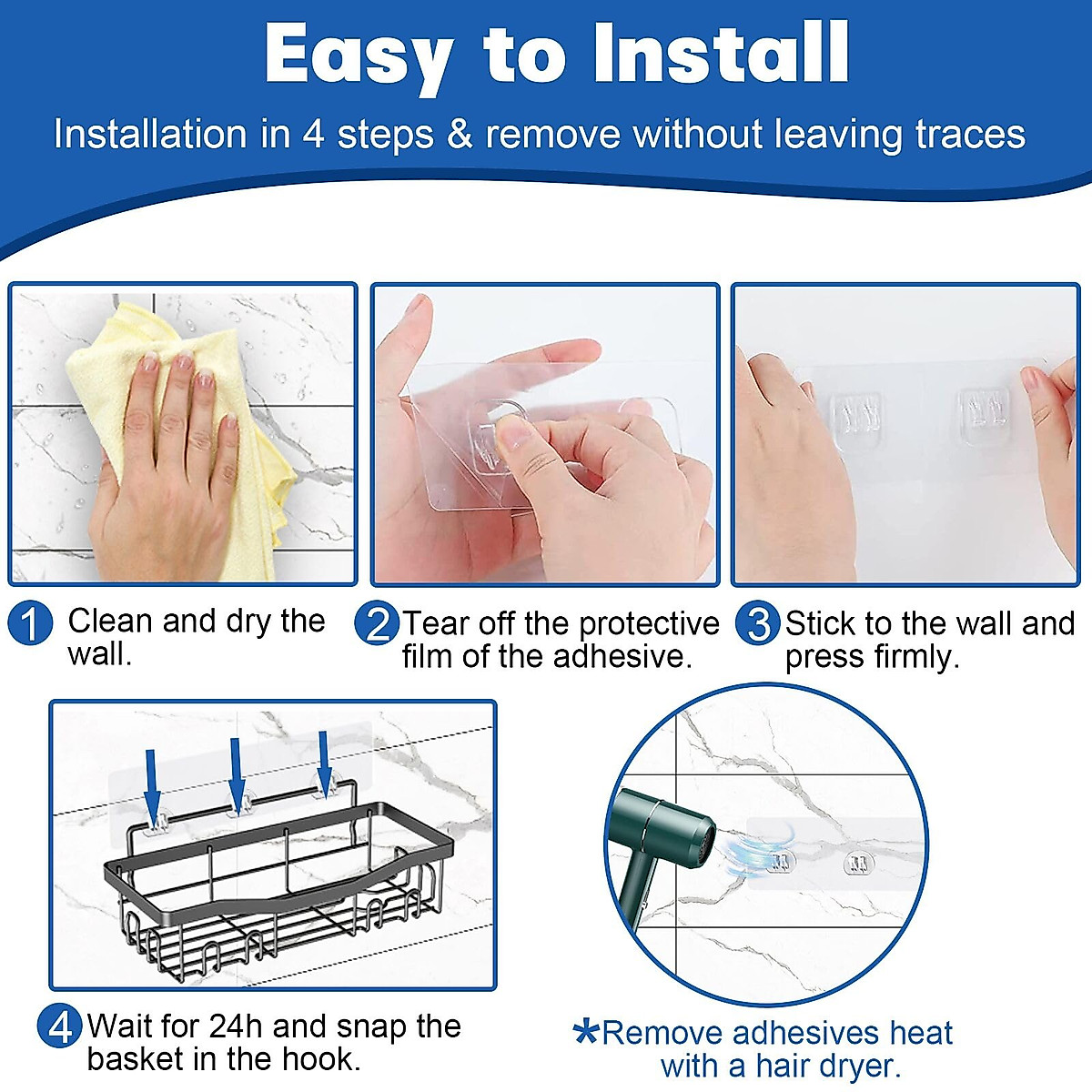 Easy to Install

Installation in 4 steps & remove without leaving traces

1 Clean and dry the wall.

2 Tear off the protective film of the adhesive.

3 Stick to the wall and press firmly.

4 Wait for 24h and snap the basket in the hook.

*Remove adhesives heat with a hair dryer.