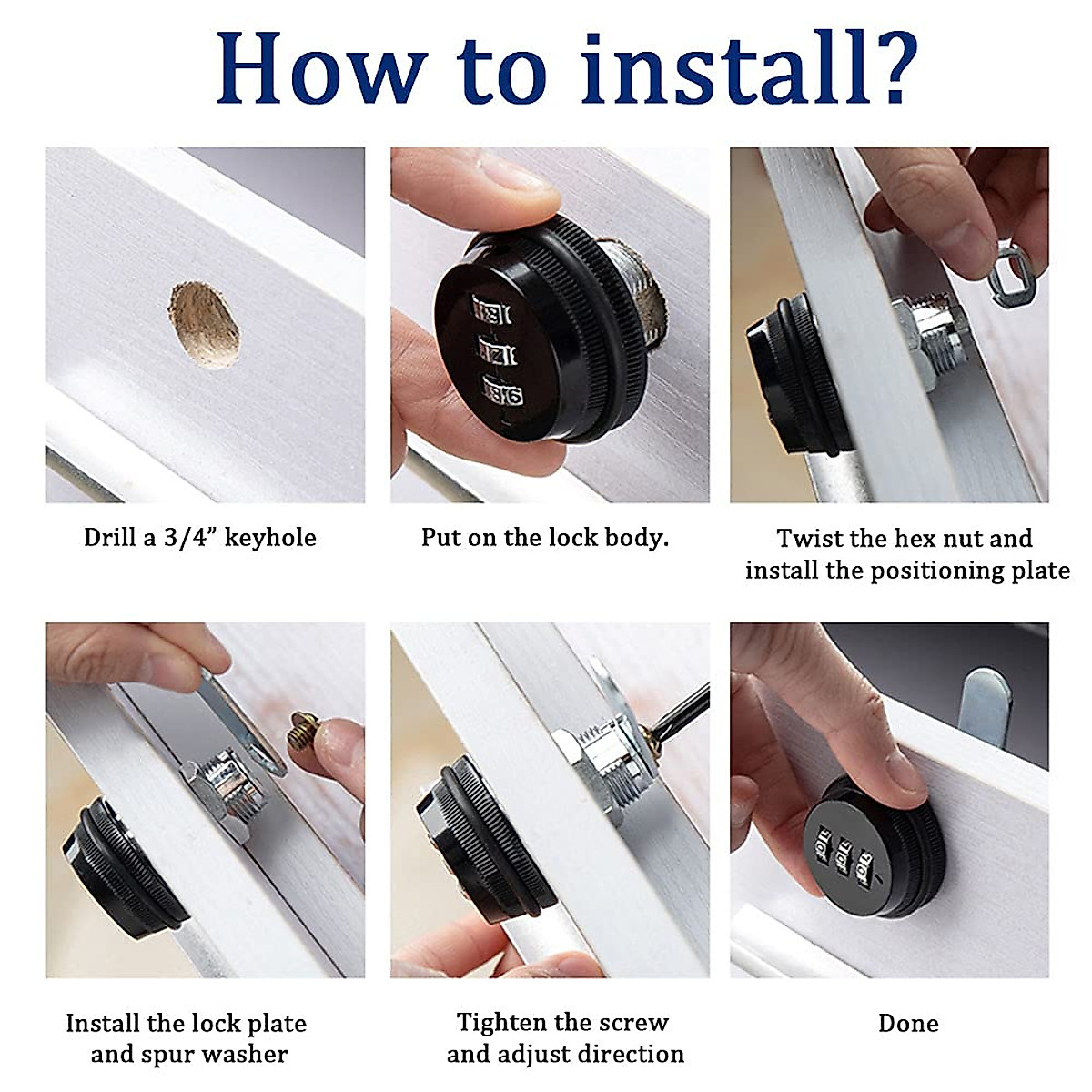 How to install?

Drill a 3/4” keyhole

Put on the lock body.

Twist the hex nut and install the positioning plate

Install the lock plate and spur washer

Tighten the screw and adjust direction

Done