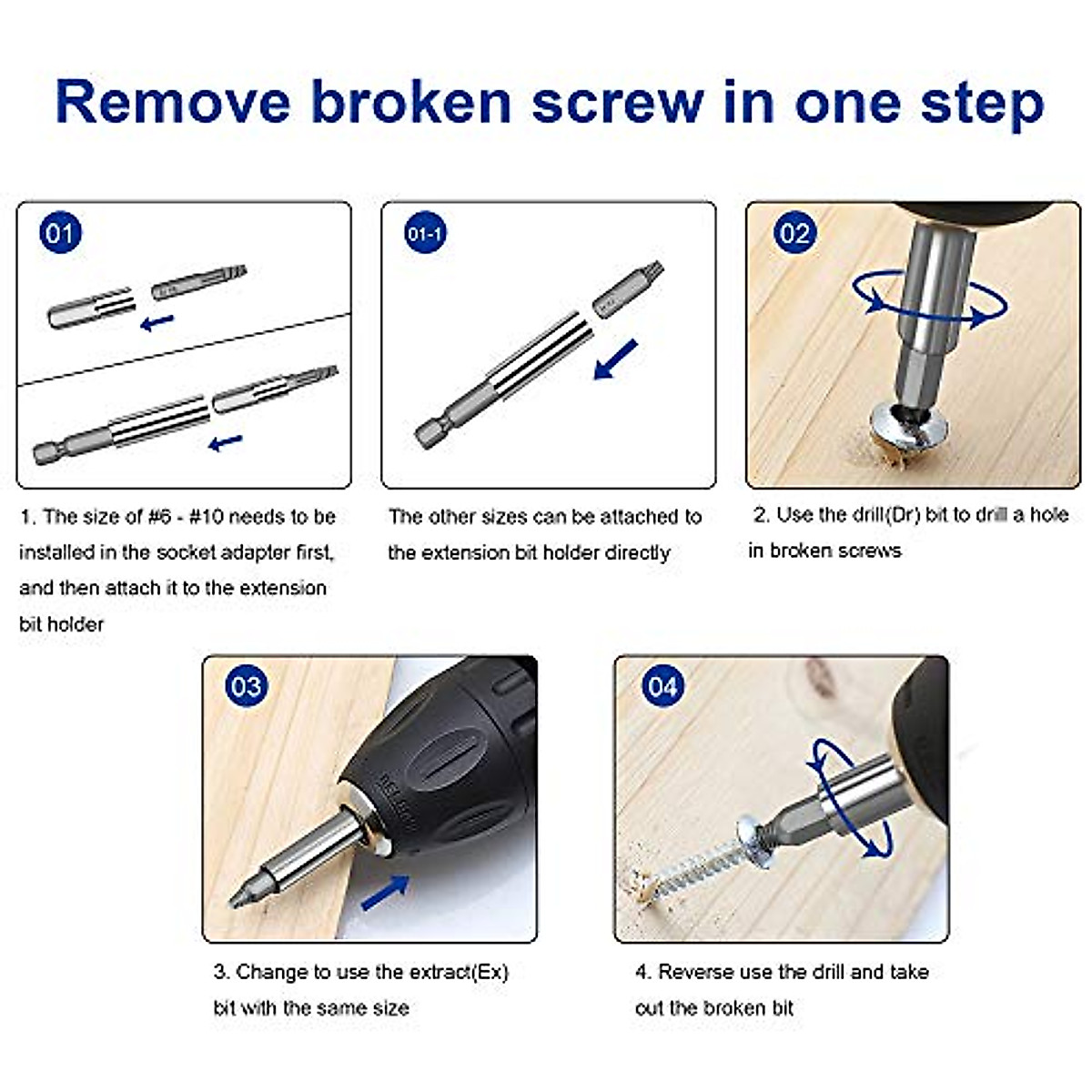 Remove broken screw in one step

01

1. The size of #6 - #10 needs to be installed in the socket adapter first, and then attach it to the extension bit holder

01-1

The other sizes can be attached to the extension bit holder directly

02

2. Use the drill(Dr) bit to drill a hole in broken screws

03

3. Change to use the extract(Ex) bit with the same size

04

4. Reverse use the drill and take out the broken bit