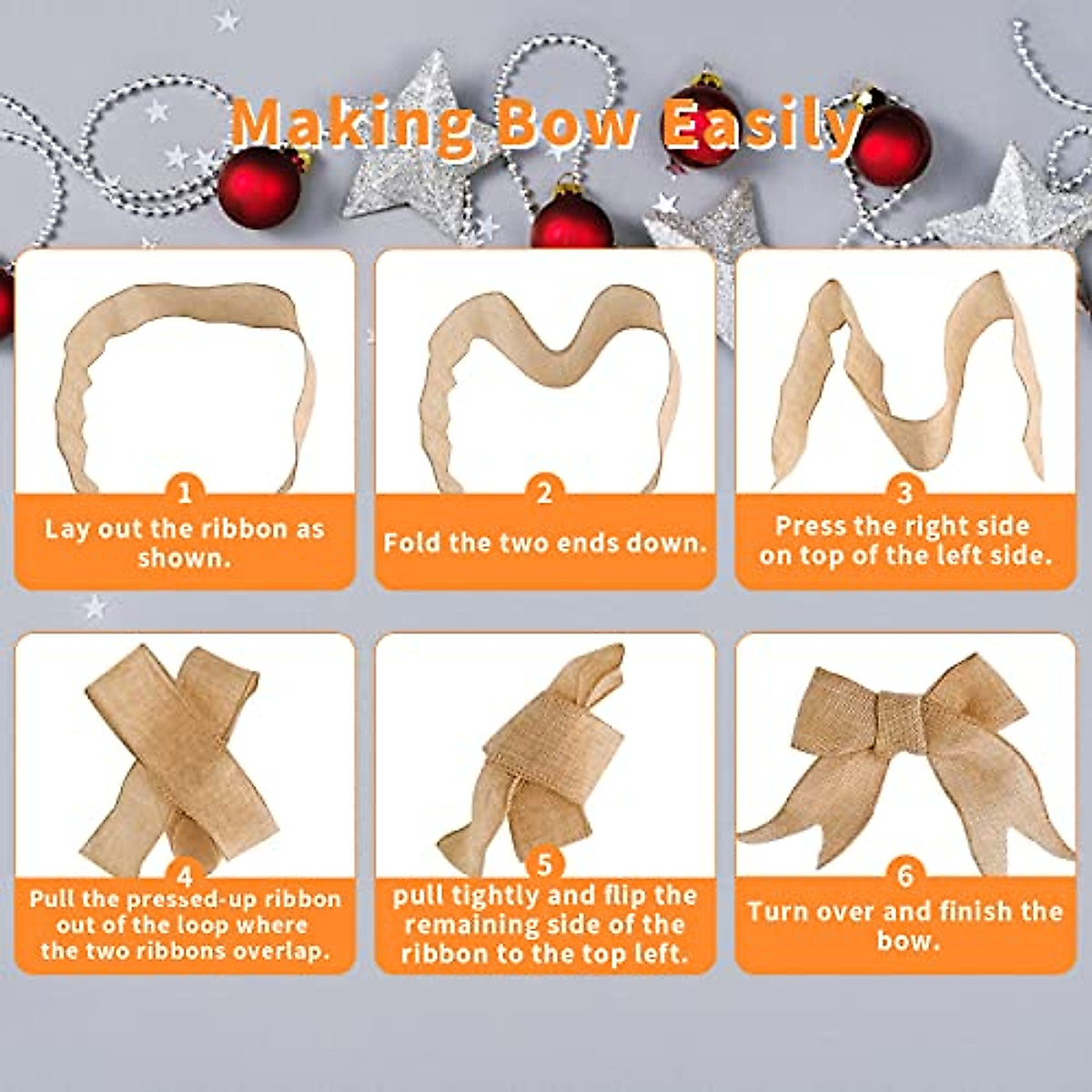 Making Bow Easily

1
Lay out the ribbon as shown.

2
Fold the two ends down.

3
Press the right side on top of the left side.

4
Pull the pressed-up ribbon out of the loop where the two ribbons overlap.

5
pull tightly and flip the remaining side of the ribbon to the top left.

6
Turn over and finish the bow.