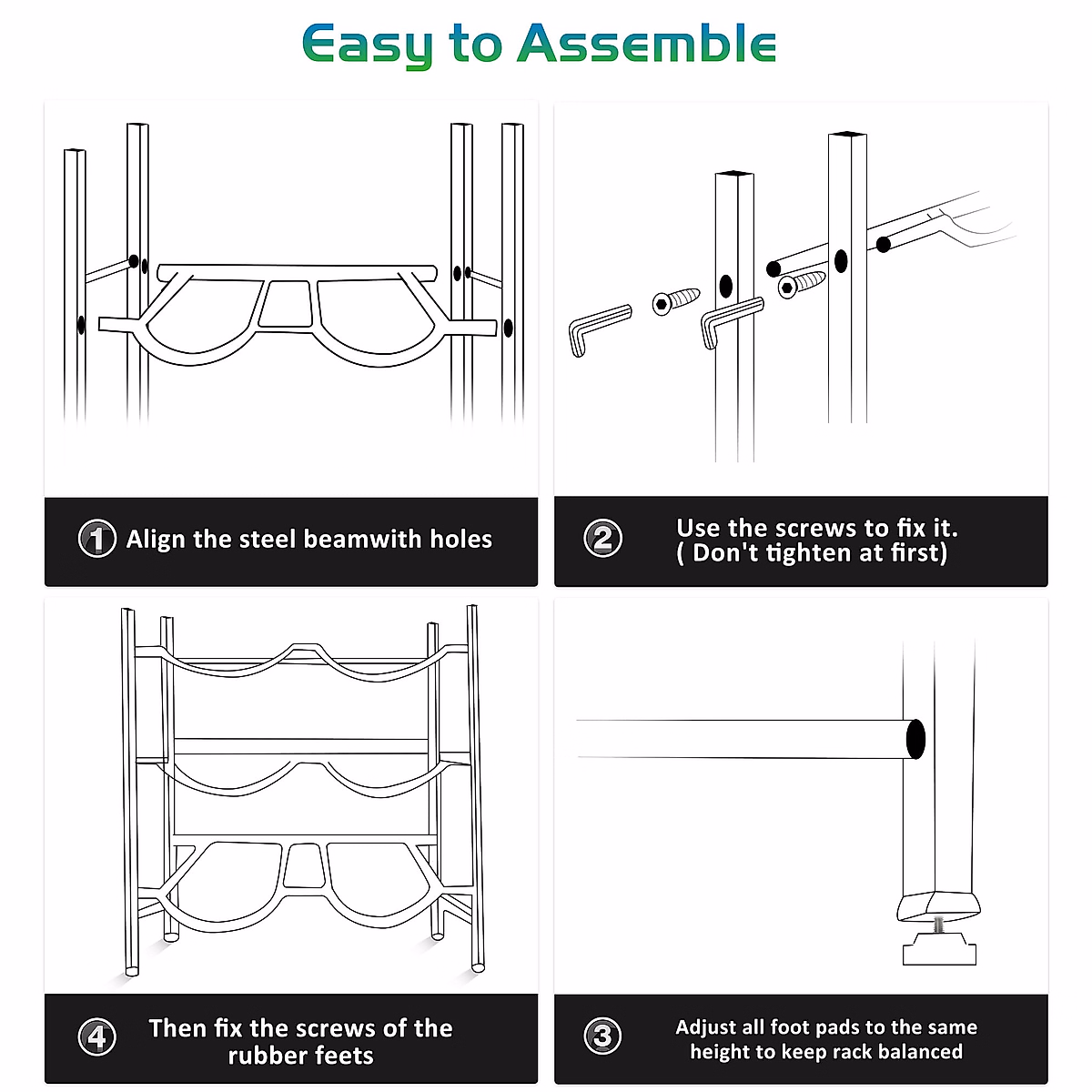 Easy to Assemble

1 Align the steel beamwith holes

2 Use the screws to fix it. ( Don't tighten at first)

4 Then fix the screws of the rubber feets

3 Adjust all foot pads to the same height to keep rack balanced