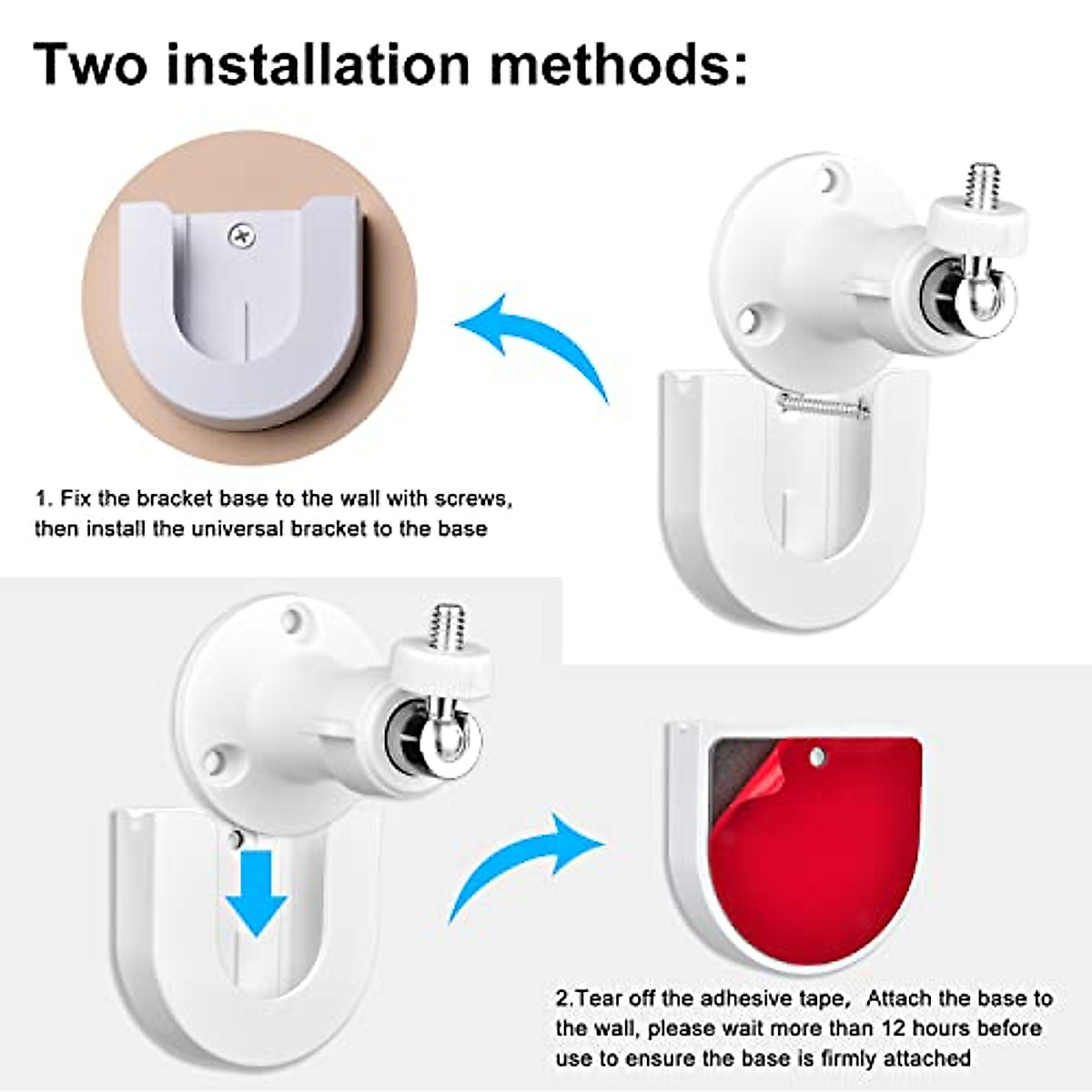 Two installation methods:

1. Fix the bracket base to the wall with screws, then install the universal bracket to the base

2.Tear off the adhesive tape,  Attach the base to the wall, please wait more than 12 hours before use to ensure the base is firmly attached