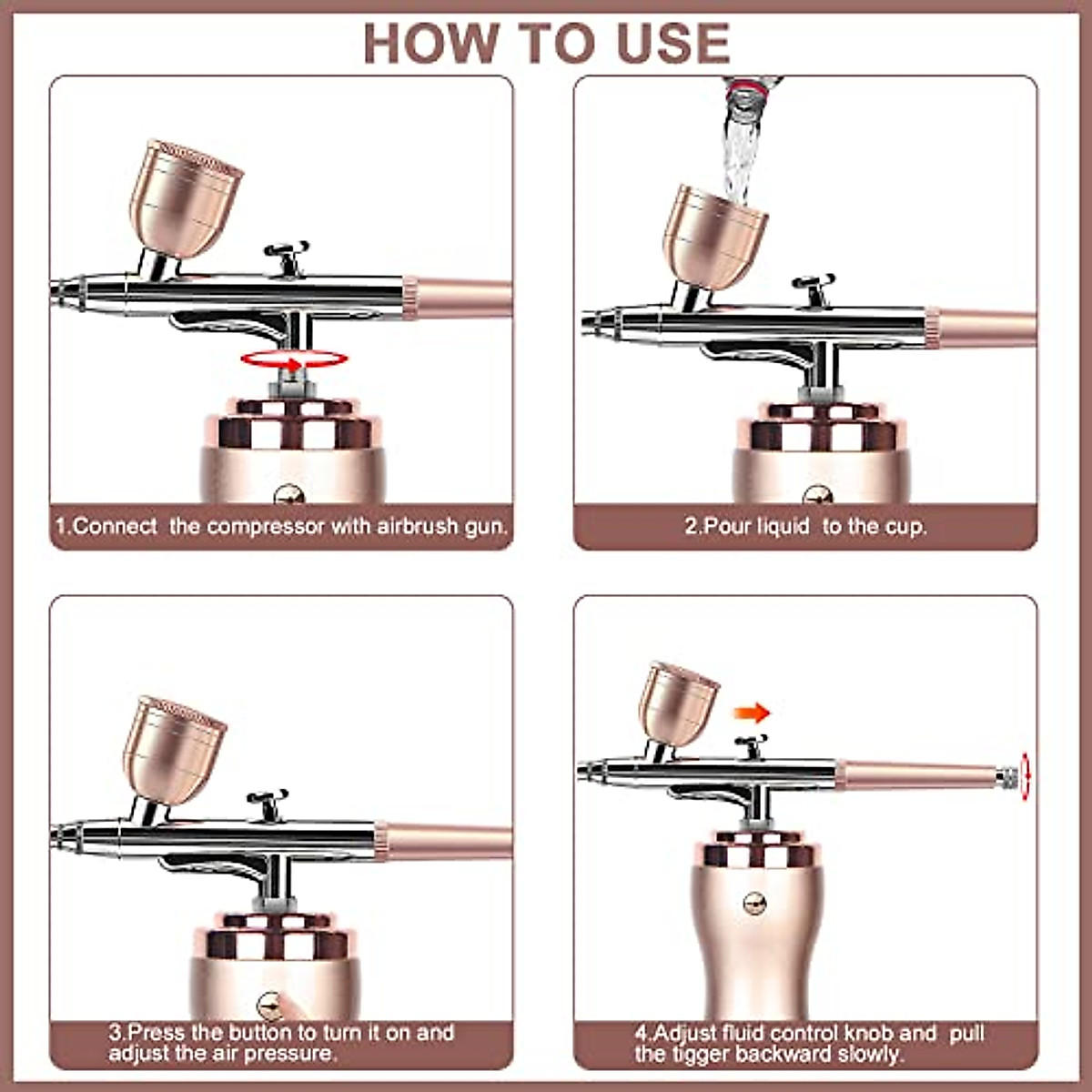 HOW TO USE

1.Connect the compressor with airbrush gun.

2.Pour liquid to the cup.

3.Press the button to turn it on and adjust the air pressure.

4.Adjust fluid control knob and pull the tigger backward slowly.