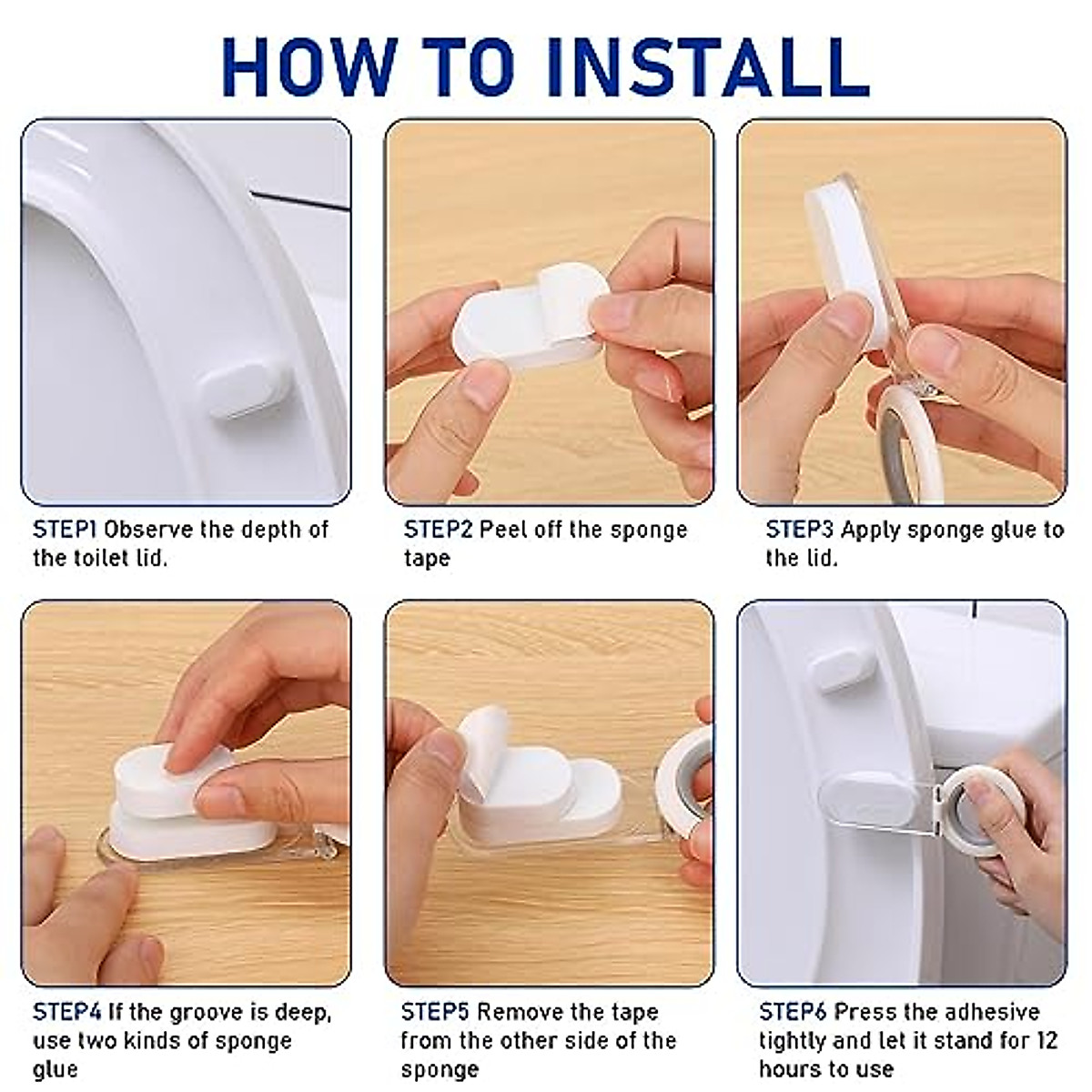 HOW TO INSTALL

STEP1 Observe the depth of the toilet lid.

STEP2 Peel off the sponge tape

STEP3 Apply sponge glue to the lid.

STEP4 If the groove is deep, use two kinds of sponge glue

STEP5 Remove the tape from the other side of the sponge

STEP6 Press the adhesive tightly and let it stand for 12 hours to use