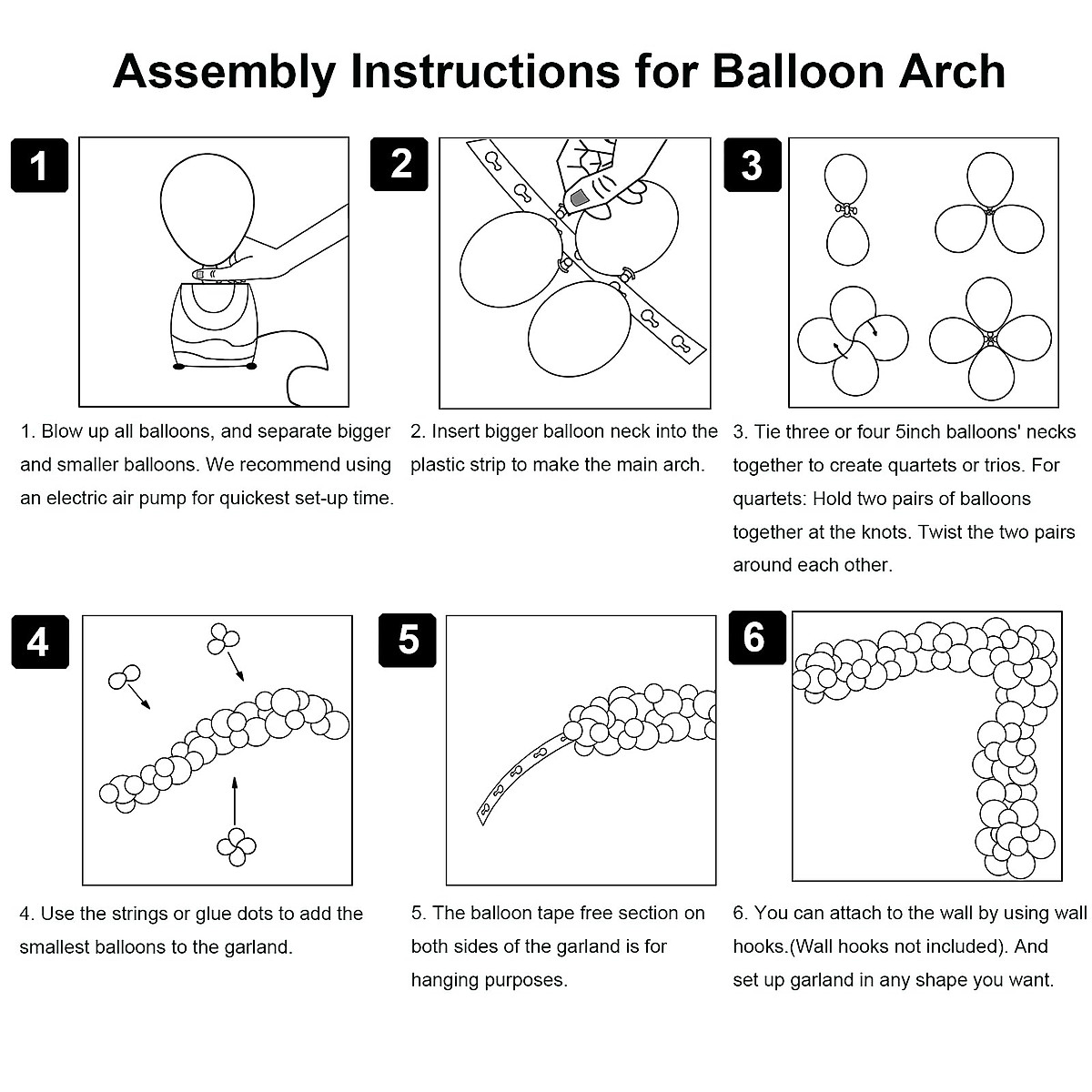 Assembly Instructions for Balloon Arch

1

1. Blow up all balloons, and separate bigger and smaller balloons. We recommend using an electric air pump for quickest set-up time.

2

2. Insert bigger balloon neck into the plastic strip to make the main arch.

3

3. Tie three or four 5inch balloons' necks together to create quartets or trios. For quartets: Hold two pairs of balloons together at the knots. Twist the two pairs around each other.

4

4. Use the strings or glue dots to add the smallest balloons to the garland.

5

5. The balloon tape free section on both sides of the garland is for hanging purposes.

6

6. You can attach to the wall by using wall hooks.(Wall hooks not included). And set up garland in any shape you want.