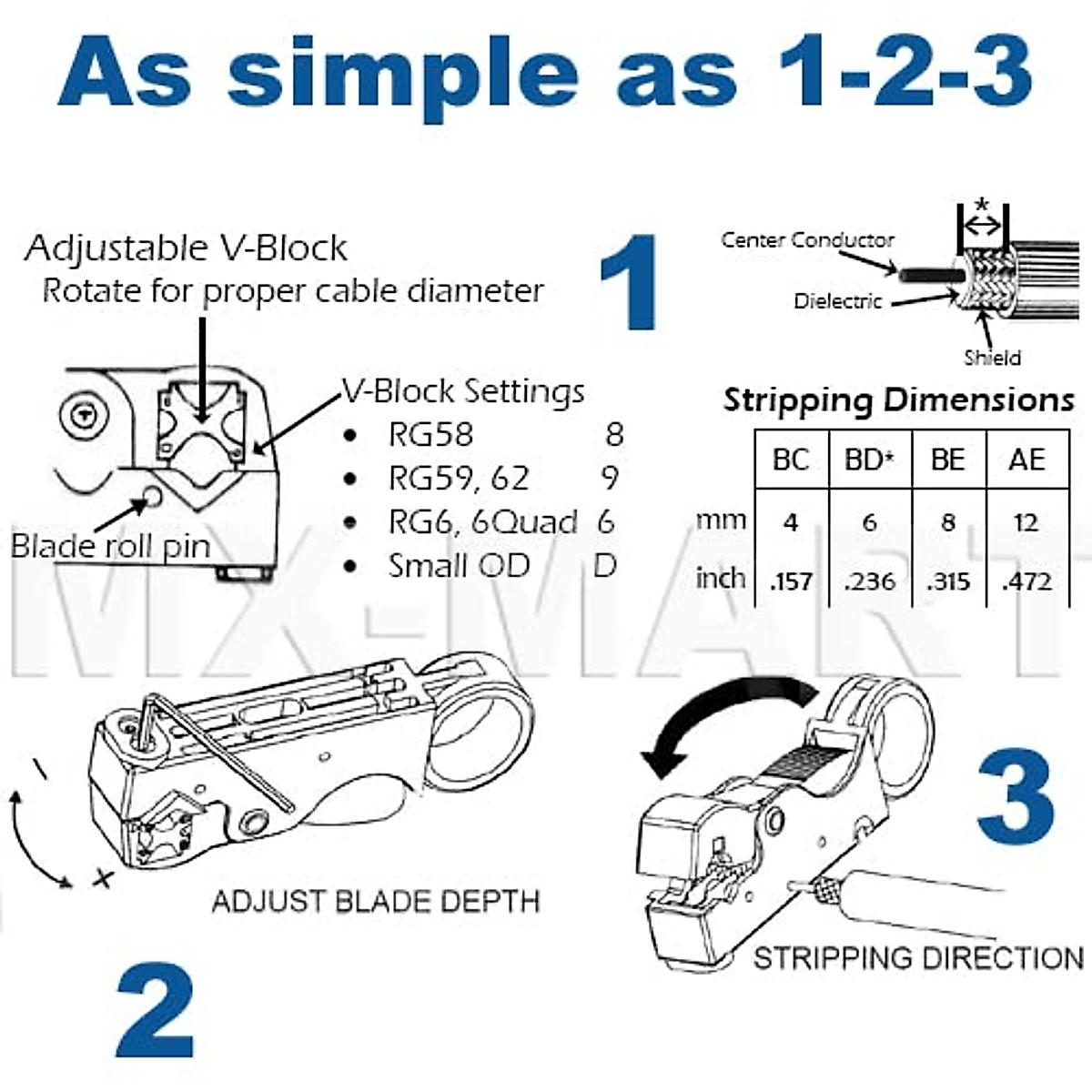 As simple as 1-2-3

Adjustable V-Block
Rotate for proper cable diameter

1

V-Block Settings
- RG58 8
- RG59, 62 9
- RG6, 6Quad 6
- Small OD D

Blade roll pin

Center Conductor
Dielectric
Shield
*

Stripping Dimensions

| | BC | BD* | BE | AE |
|---|---|---|---|---|
| mm | 4 | 6 | 8 | 12 |
| inch | .157 | .236 | .315 | .472 |

MX-MART

−
+

ADJUST BLADE DEPTH

2

3

STRIPPING DIRECTION