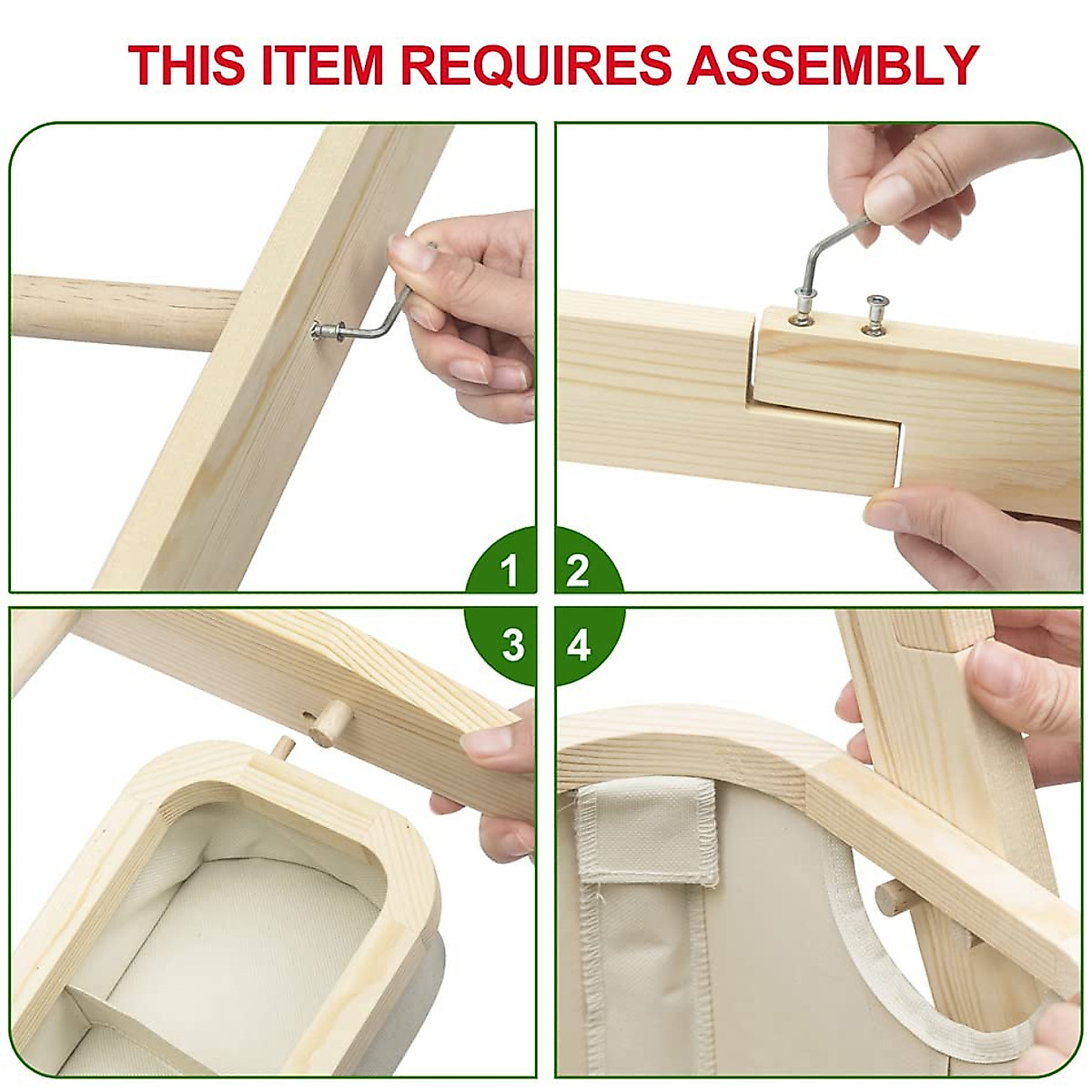 THIS ITEM REQUIRES ASSEMBLY

1

2

3

4