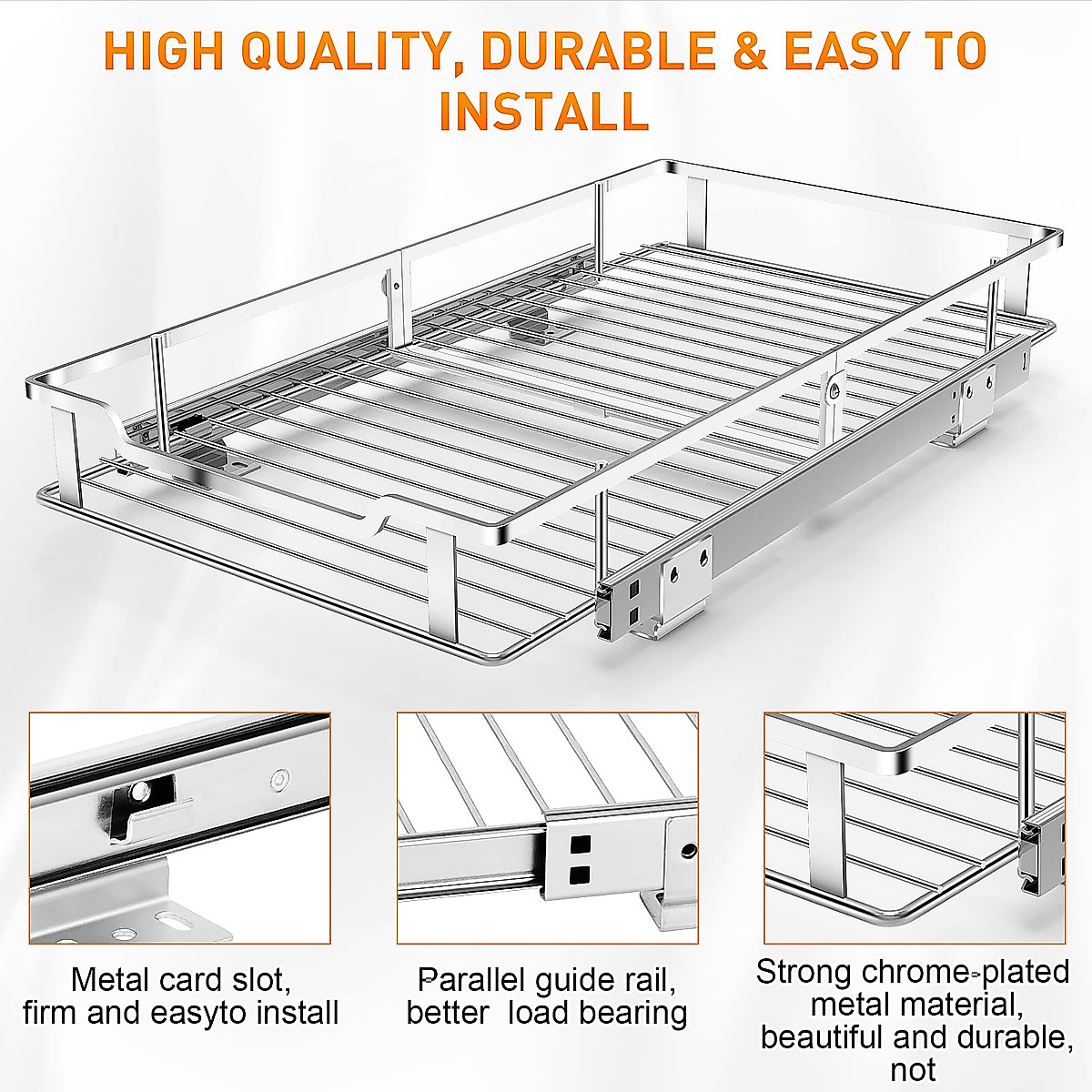 HIGH QUALITY, DURABLE & EASY TO INSTALL

Metal card slot, firm and easyto install

Parallel guide rail, better load bearing

Strong chrome-plated metal material, beautiful and durable, not