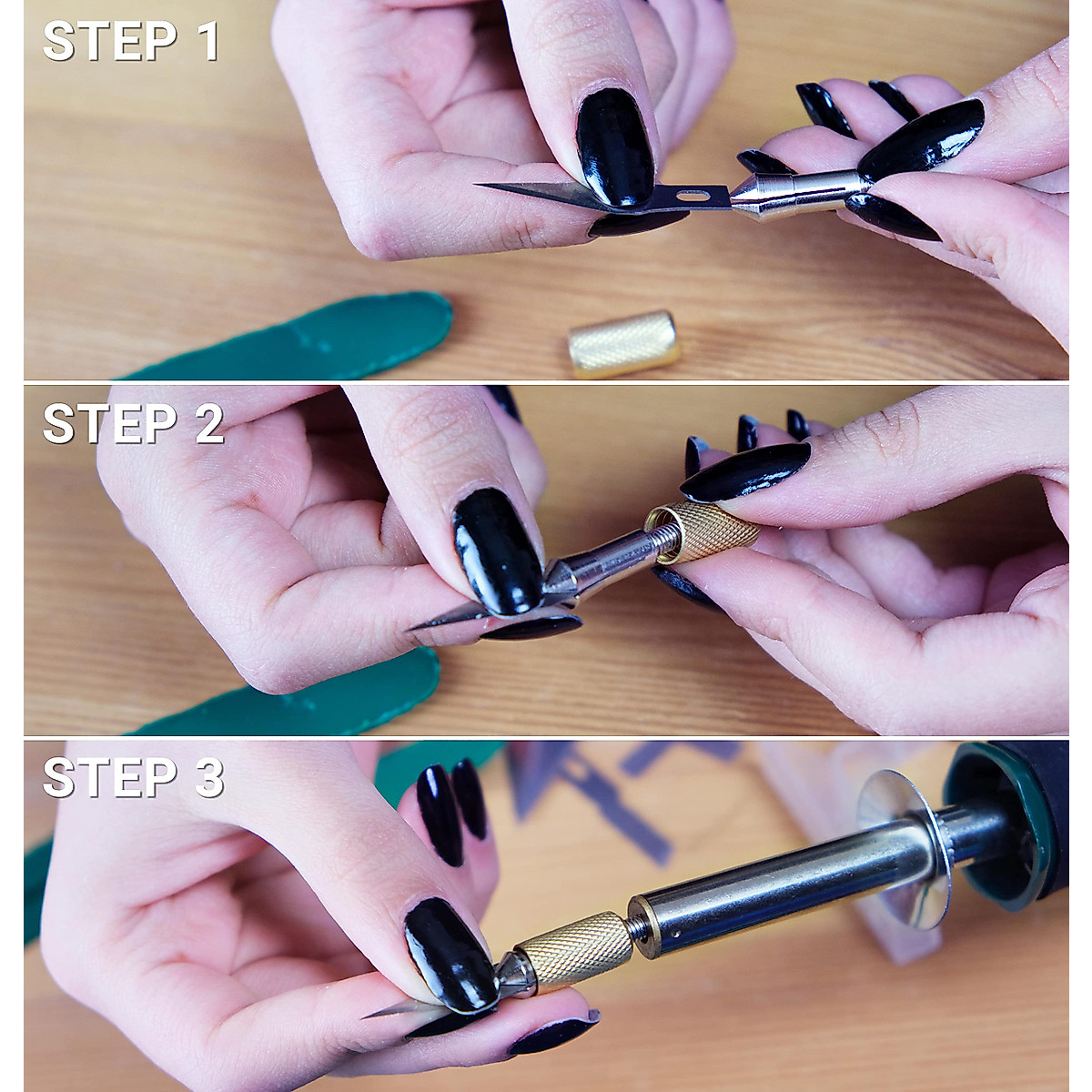 STEP 1

STEP 2

STEP 3