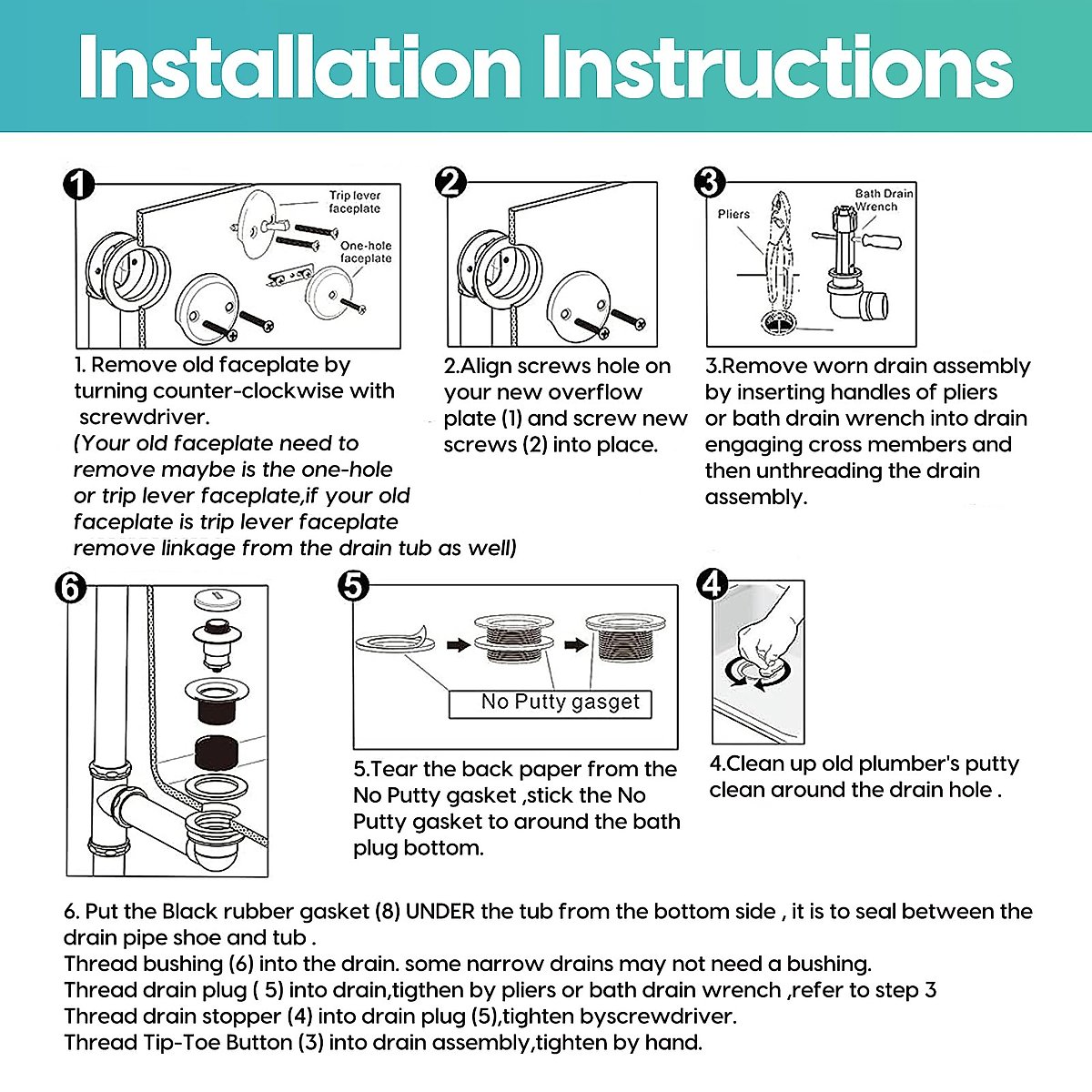 Installation Instructions

1

Trip lever faceplate

One-hole faceplate

1. Remove old faceplate by turning counter-clockwise with screwdriver.
(Your old faceplate need to remove maybe is the one-hole or trip lever faceplate,if your old faceplate is trip lever faceplate remove linkage from the drain tub as well)

2

2.Align screws hole on your new overflow plate (1) and screw new screws (2) into place.

3

Pliers

Bath Drain Wrench

3.Remove worn drain assembly by inserting handles of pliers or bath drain wrench into drain engaging cross members and then unthreading the drain assembly.

6

5

No Putty gasget

5.Tear the back paper from the No Putty gasket ,stick the No Putty gasket to around the bath plug bottom.

4

4.Clean up old plumber's putty clean around the drain hole .

6. Put the Black rubber gasket (8) UNDER the tub from the bottom side , it is to seal between the drain pipe shoe and tub .
Thread bushing (6) into the drain. some narrow drains may not need a bushing.
Thread drain plug ( 5) into drain,tigthen by pliers or bath drain wrench ,refer to step 3
Thread drain stopper (4) into drain plug (5),tighten byscrewdriver.
Thread Tip-Toe Button (3) into drain assembly,tighten by hand.