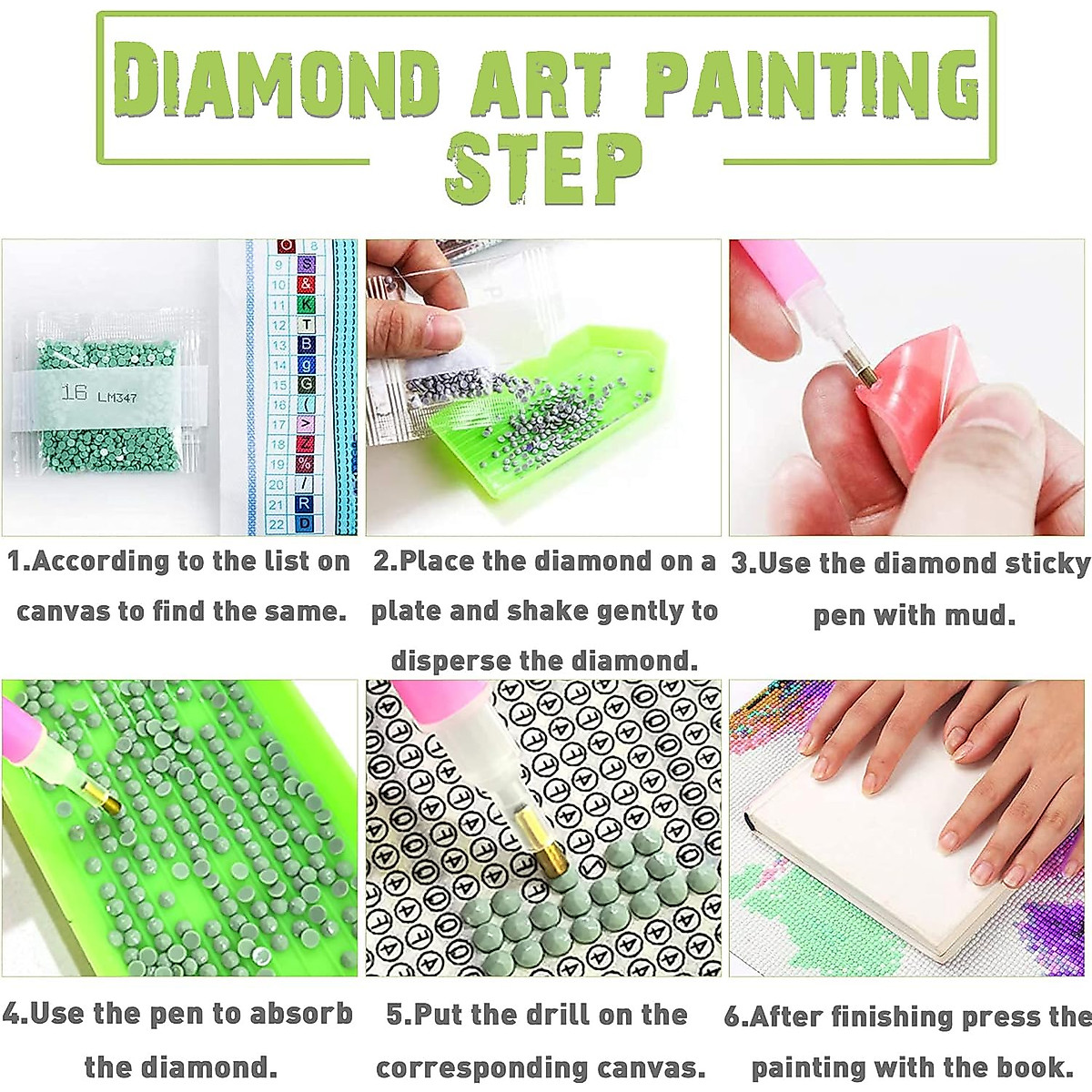 DIAMOND ART PAINTING STEP

16 LM347

1.According to the list on canvas to find the same.

2.Place the diamond on a plate and shake gently to disperse the diamond.

3.Use the diamond sticky pen with mud.

4.Use the pen to absorb the diamond.

5.Put the drill on the corresponding canvas.

6.After finishing press the painting with the book.