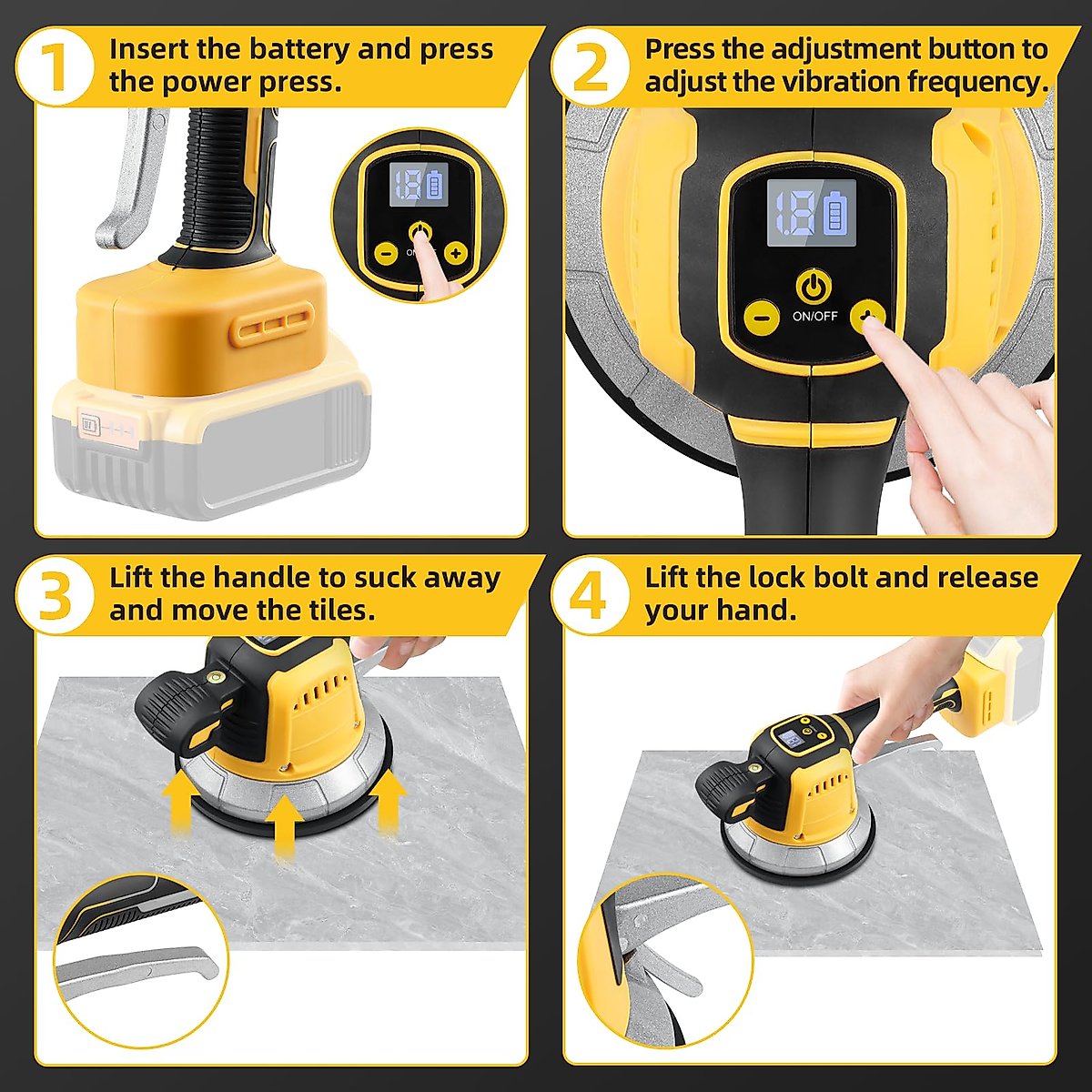 1 Insert the battery and press the power press.

18

ON/OFF

2 Press the adjustment button to adjust the vibration frequency.

18

ON/OFF

3 Lift the handle to suck away and move the tiles.

4 Lift the lock bolt and release your hand.