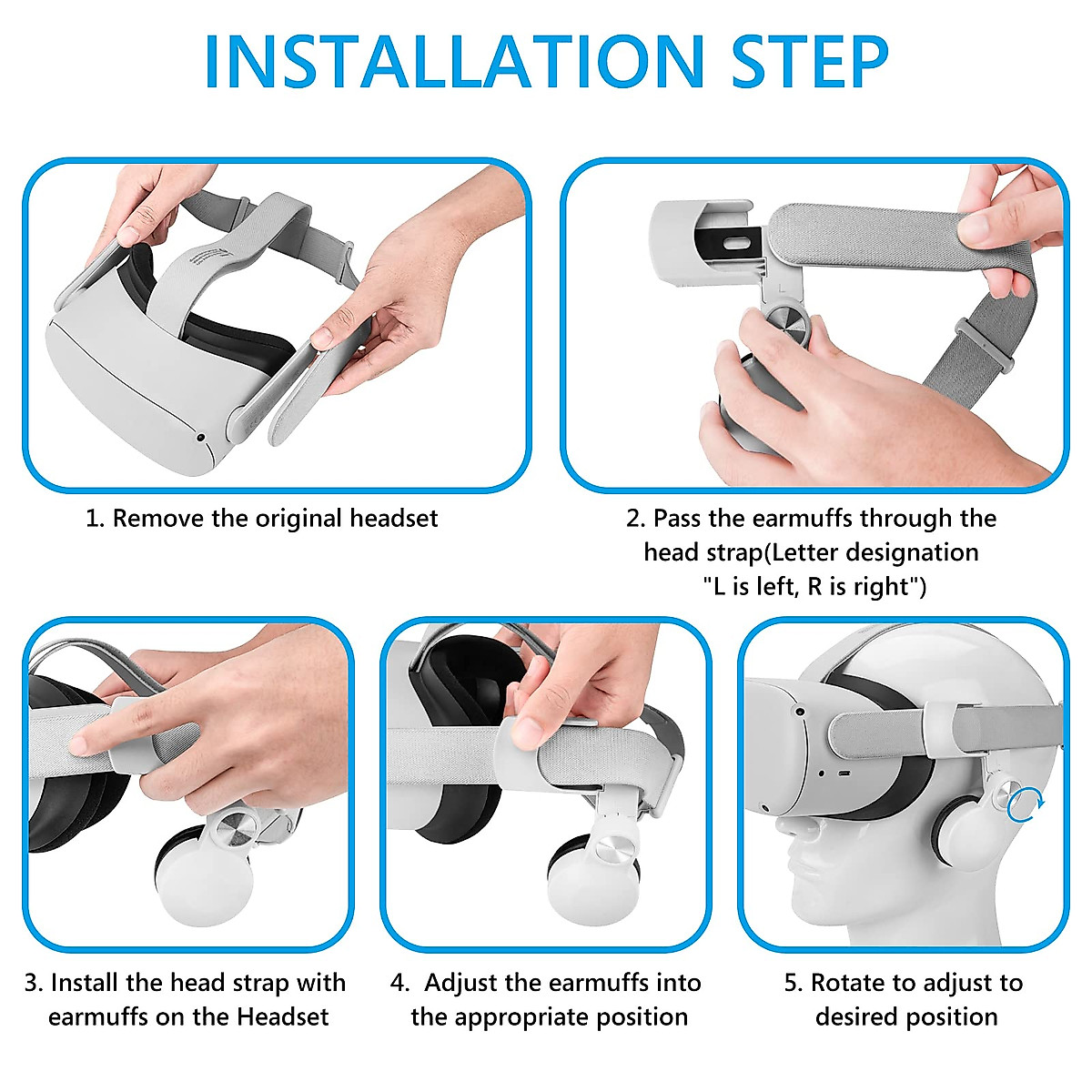 INSTALLATION STEP

1. Remove the original headset

2. Pass the earmuffs through the head strap(Letter designation "L is left, R is right")

L

3. Install the head strap with earmuffs on the Headset

4. Adjust the earmuffs into the appropriate position

5. Rotate to adjust to desired position