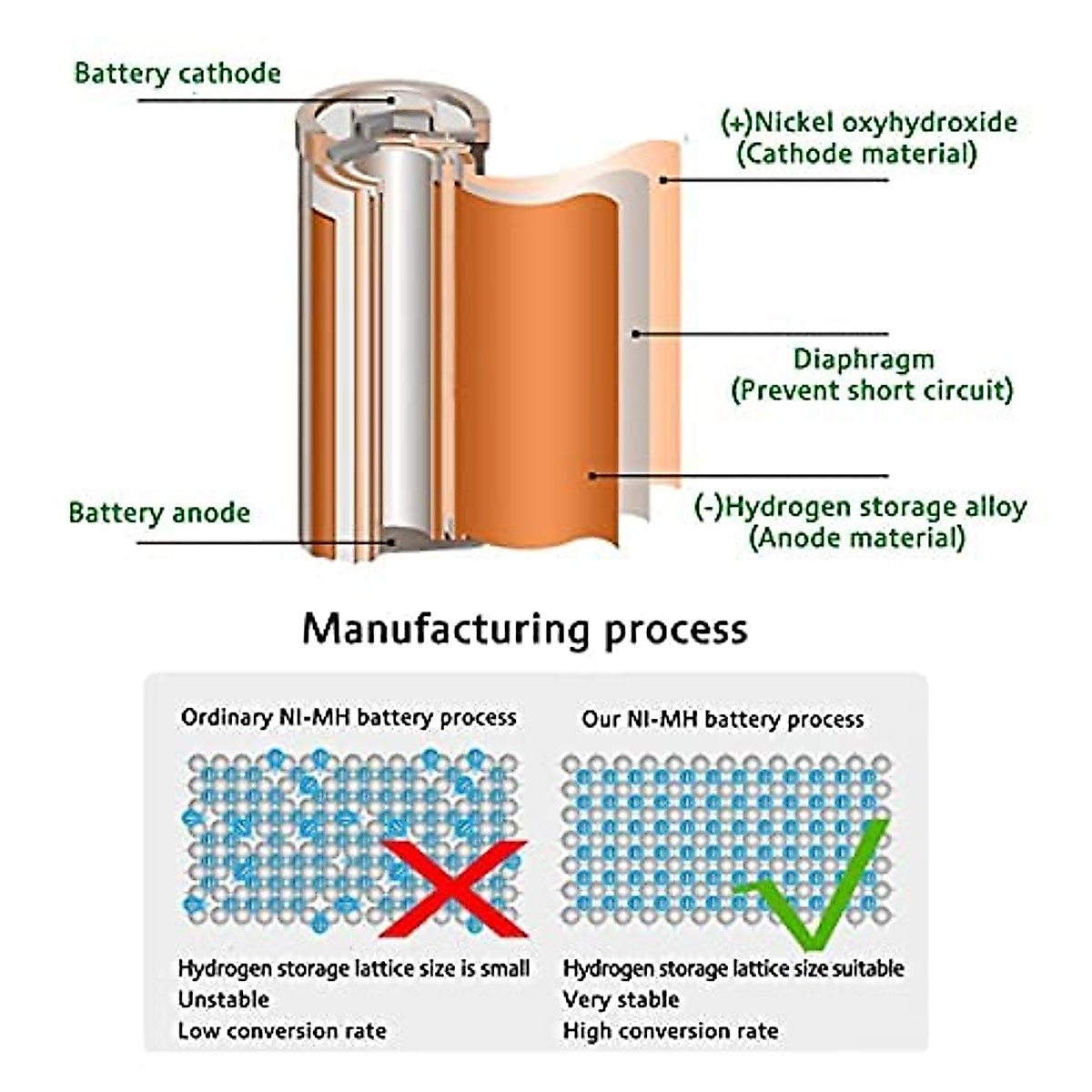 Battery cathode

(+)Nickel oxyhydroxide
(Cathode material)

Diaphragm
(Prevent short circuit)

Battery anode

(-)Hydrogen storage alloy
(Anode material)

Manufacturing process

Ordinary NI-MH battery process

Hydrogen storage lattice size is small
Unstable
Low conversion rate

Our NI-MH battery process

Hydrogen storage lattice size suitable
Very stable
High conversion rate