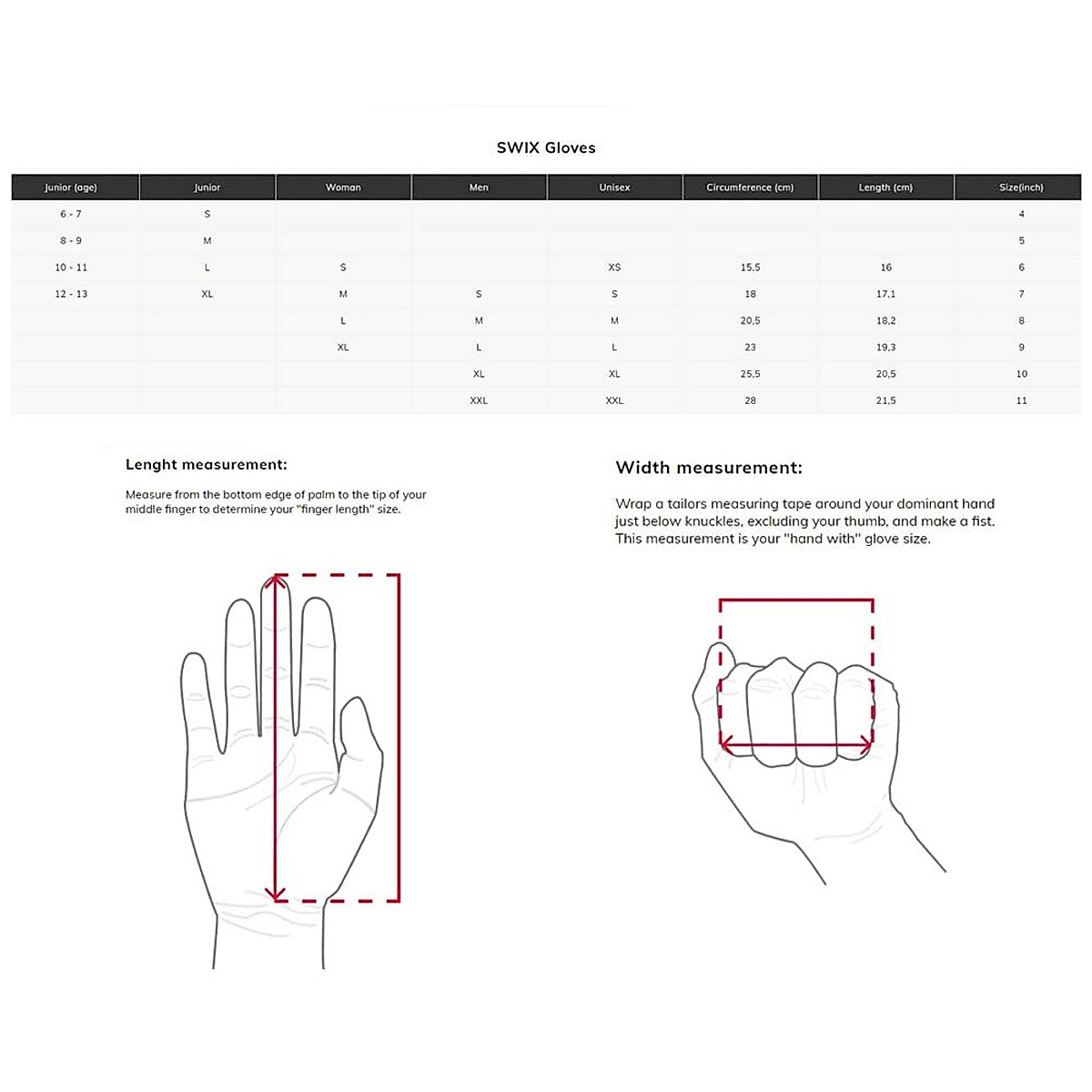 SWIX Gloves

| Junior (age) | Junior | Woman | Men | Unisex | Circumference (cm) | Length (cm) | Size(inch) |
|---|---|---|---|---|---|---|---|
| 6 - 7 | S | | | | | | 4 |
| 8 - 9 | M | | | | | | 5 |
| 10 - 11 | L | S | | XS | 15,5 | 16 | 6 |
| 12 - 13 | XL | M | S | S | 18 | 17,1 | 7 |
| | | L | M | M | 20,5 | 18,2 | 8 |
| | | XL | L | L | 23 | 19,3 | 9 |
| | | | XL | XL | 25,5 | 20,5 | 10 |
| | | | XXL | XXL | 28 | 21,5 | 11 |

Lenght measurement:

Measure from the bottom edge of palm to the tip of your middle finger to determine your "finger length" size.

Width measurement:

Wrap a tailors measuring tape around your dominant hand just below knuckles, excluding your thumb, and make a fist. This measurement is your "hand with" glove size.