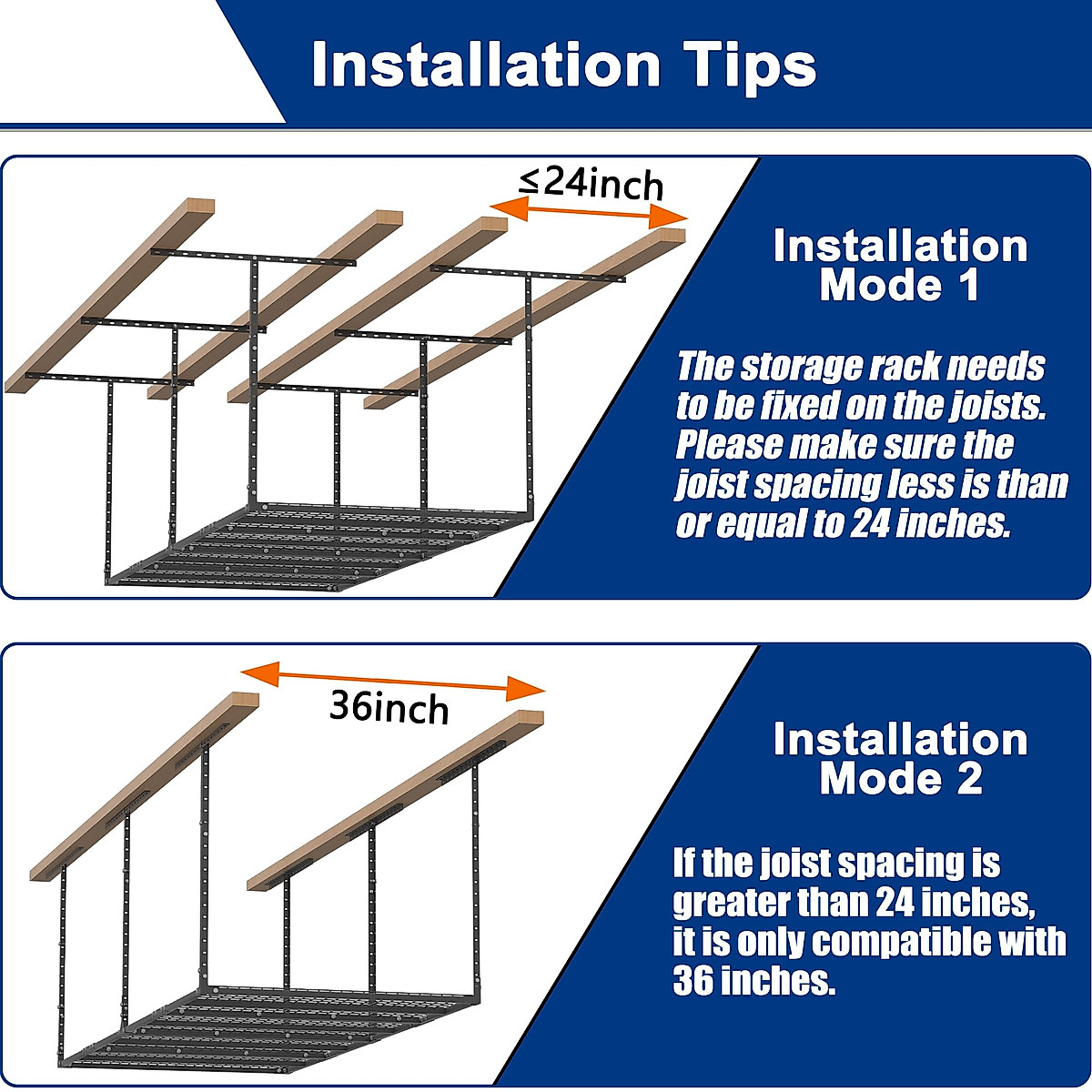 Installation Tips

≤24inch

Installation Mode 1

The storage rack needs to be fixed on the joists. Please make sure the joist spacing less is than or equal to 24 inches.

36inch

Installation Mode 2

If the joist spacing is greater than 24 inches, it is only compatible with 36 inches.