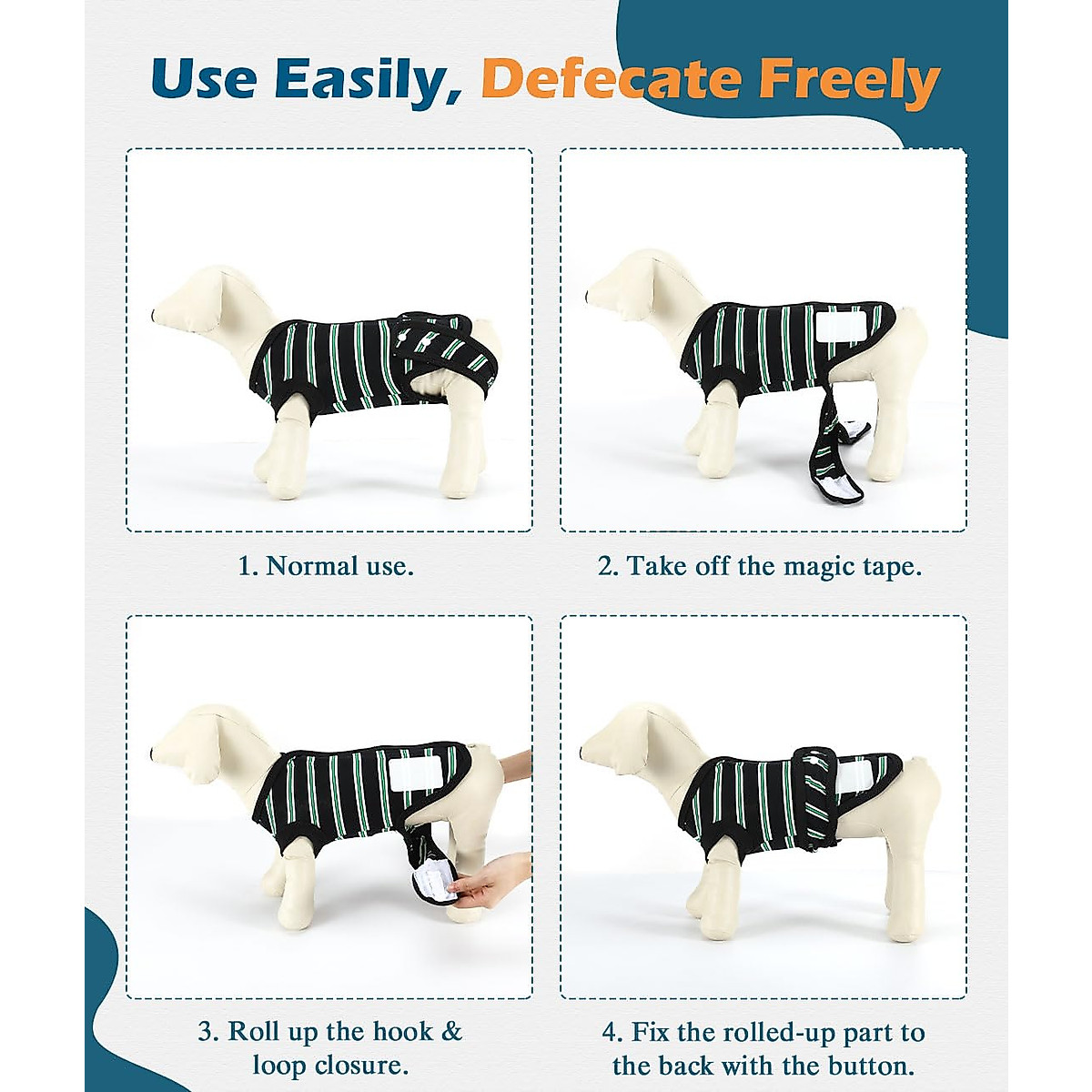 Use Easily, Defecate Freely

1. Normal use.

2. Take off the magic tape.

3. Roll up the hook & loop closure.

4. Fix the rolled-up part to the back with the button.