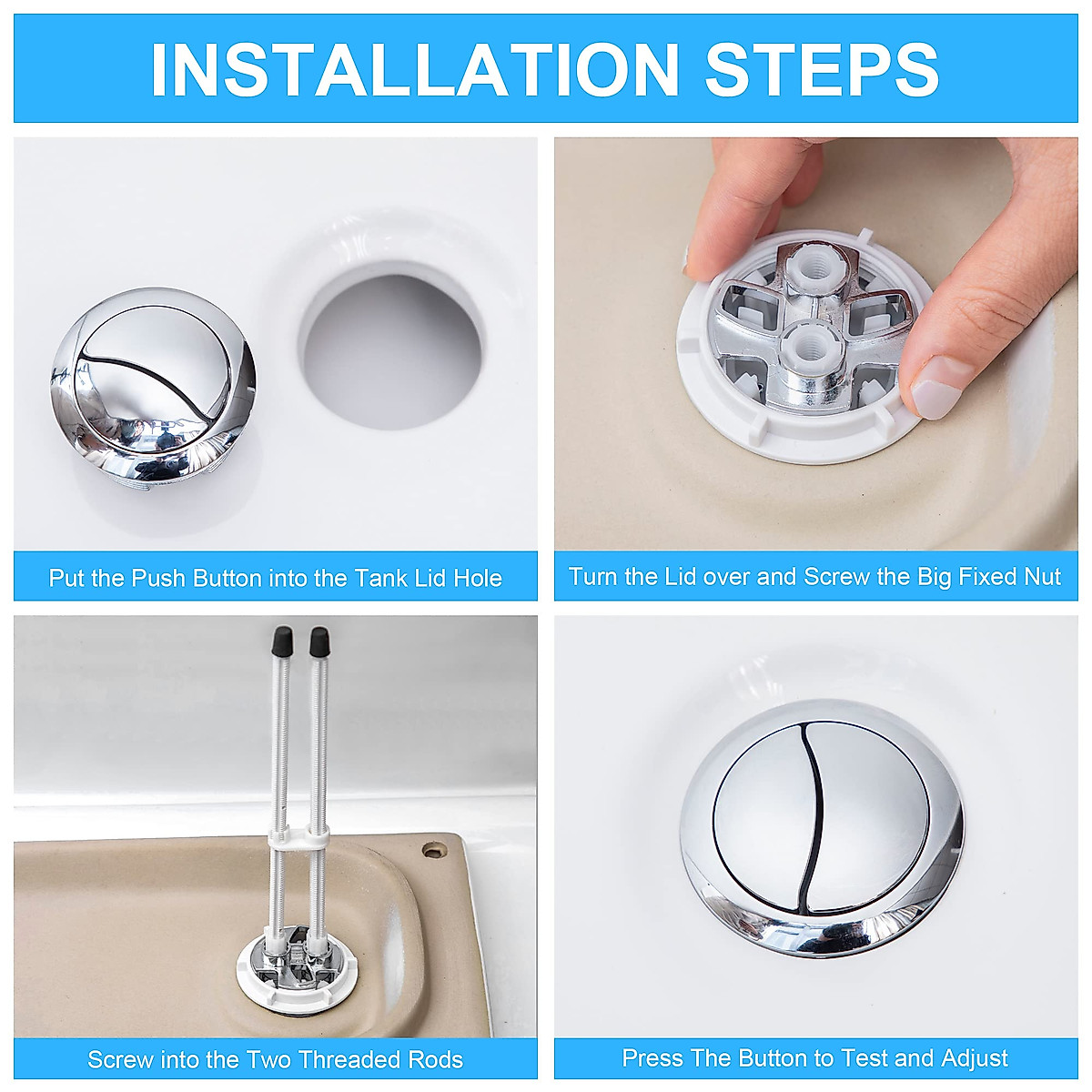 INSTALLATION STEPS

Put the Push Button into the Tank Lid Hole

Turn the Lid over and Screw the Big Fixed Nut

Screw into the Two Threaded Rods

Press The Button to Test and Adjust