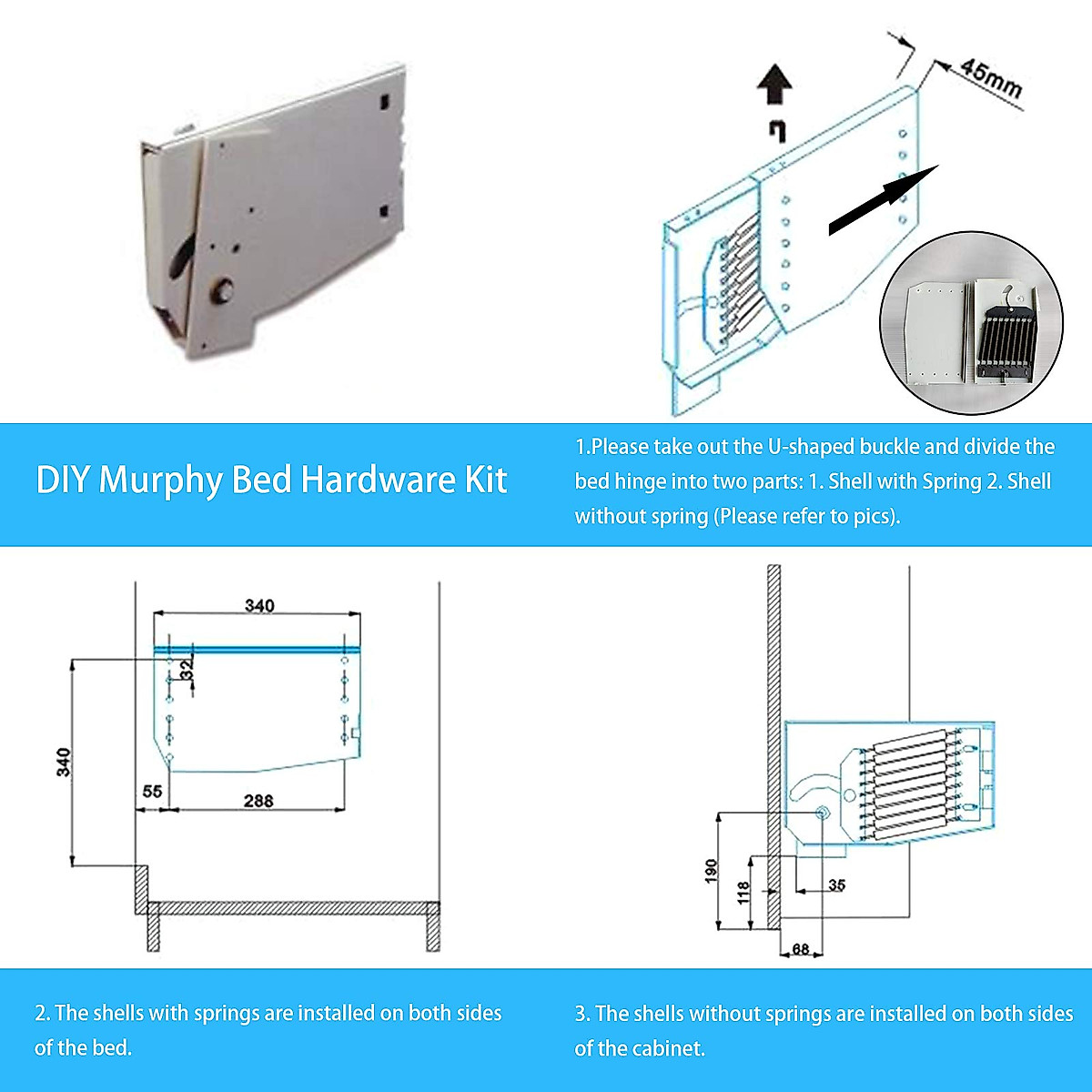 45mm

DIY Murphy Bed Hardware Kit

1.Please take out the U-shaped buckle and divide the bed hinge into two parts: 1. Shell with Spring 2. Shell without spring (Please refer to pics).

340
32
340
55
288

190
118
35
68

2. The shells with springs are installed on both sides of the bed.

3. The shells without springs are installed on both sides of the cabinet.