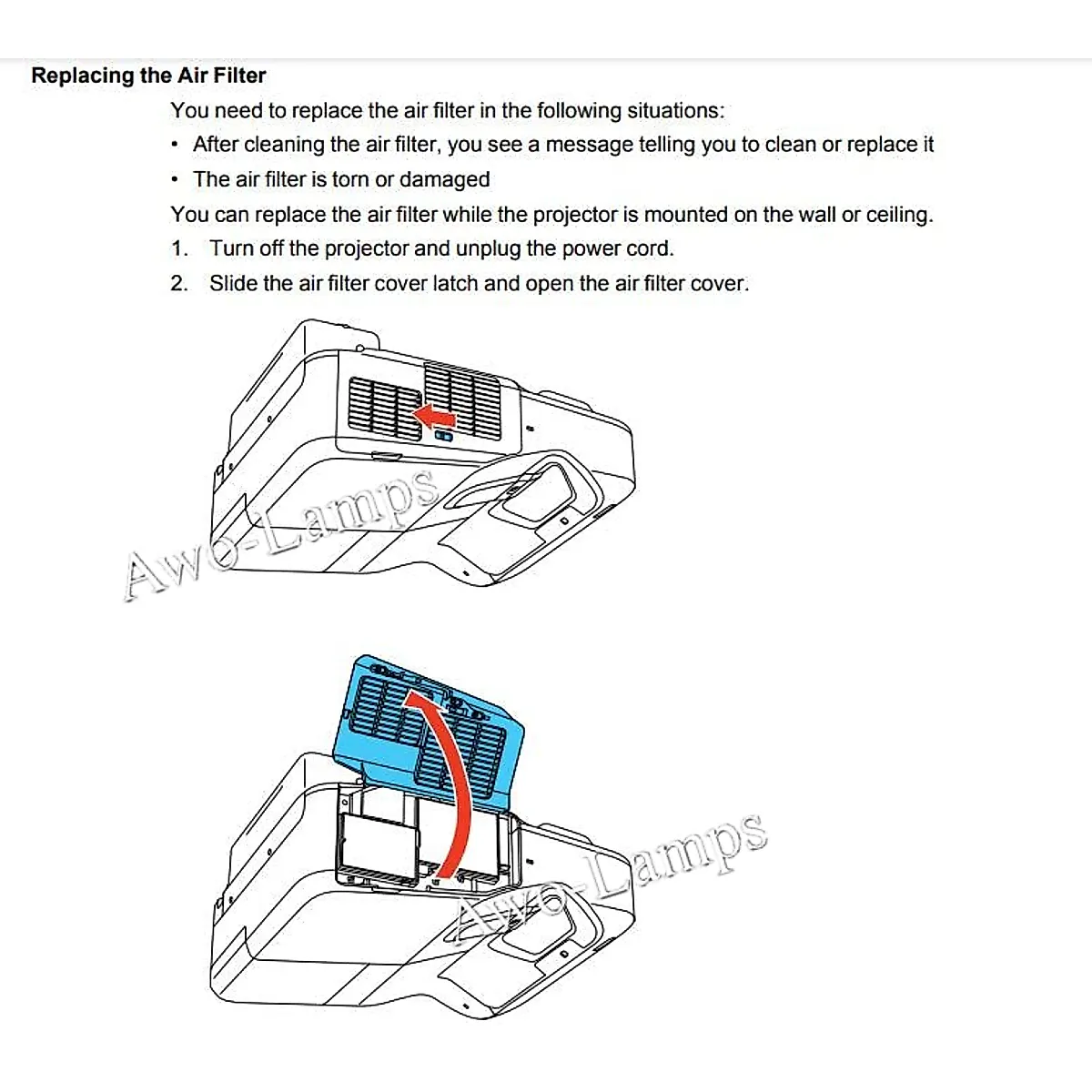 Replacing the Air Filter

You need to replace the air filter in the following situations:

• After cleaning the air filter, you see a message telling you to clean or replace it

• The air filter is torn or damaged

You can replace the air filter while the projector is mounted on the wall or ceiling.

1. Turn off the projector and unplug the power cord.

2. Slide the air filter cover latch and open the air filter cover.

Awo-Lamps

Awo-Lamps