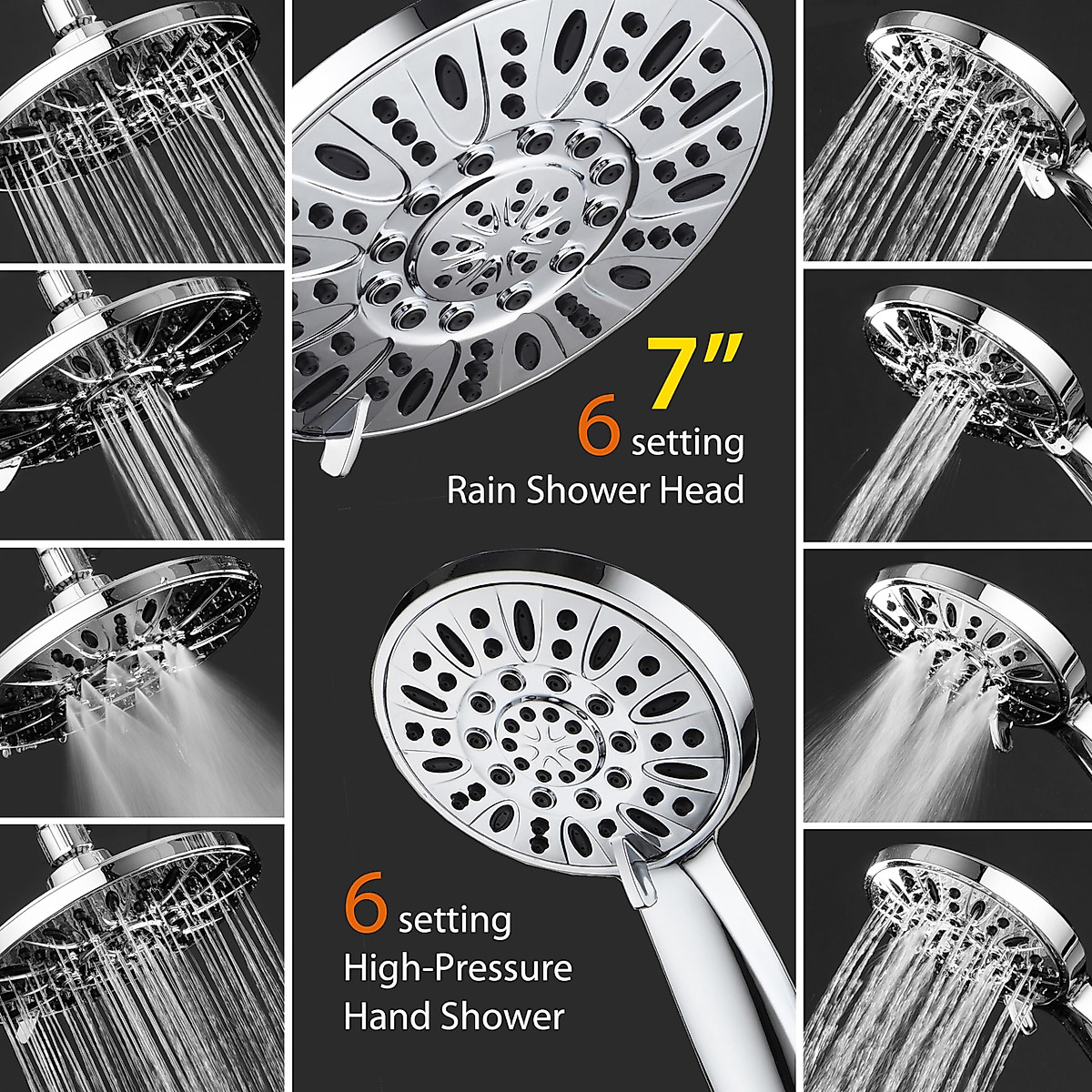 7"
6 setting
Rain Shower Head

6 setting
High-Pressure
Hand Shower