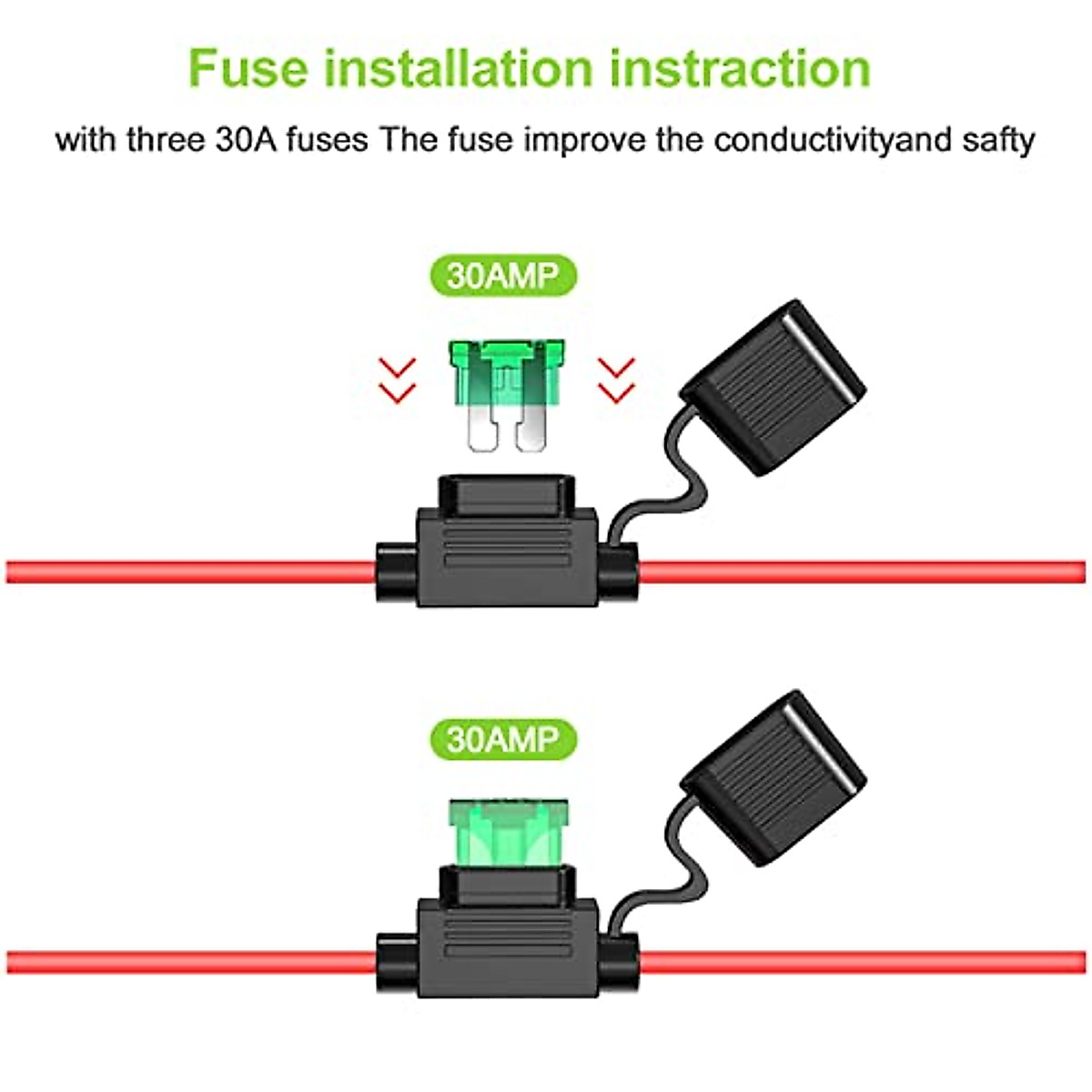 Fuse installation instraction

with three 30A fuses The fuse improve the conductivityand safty

30AMP

30AMP