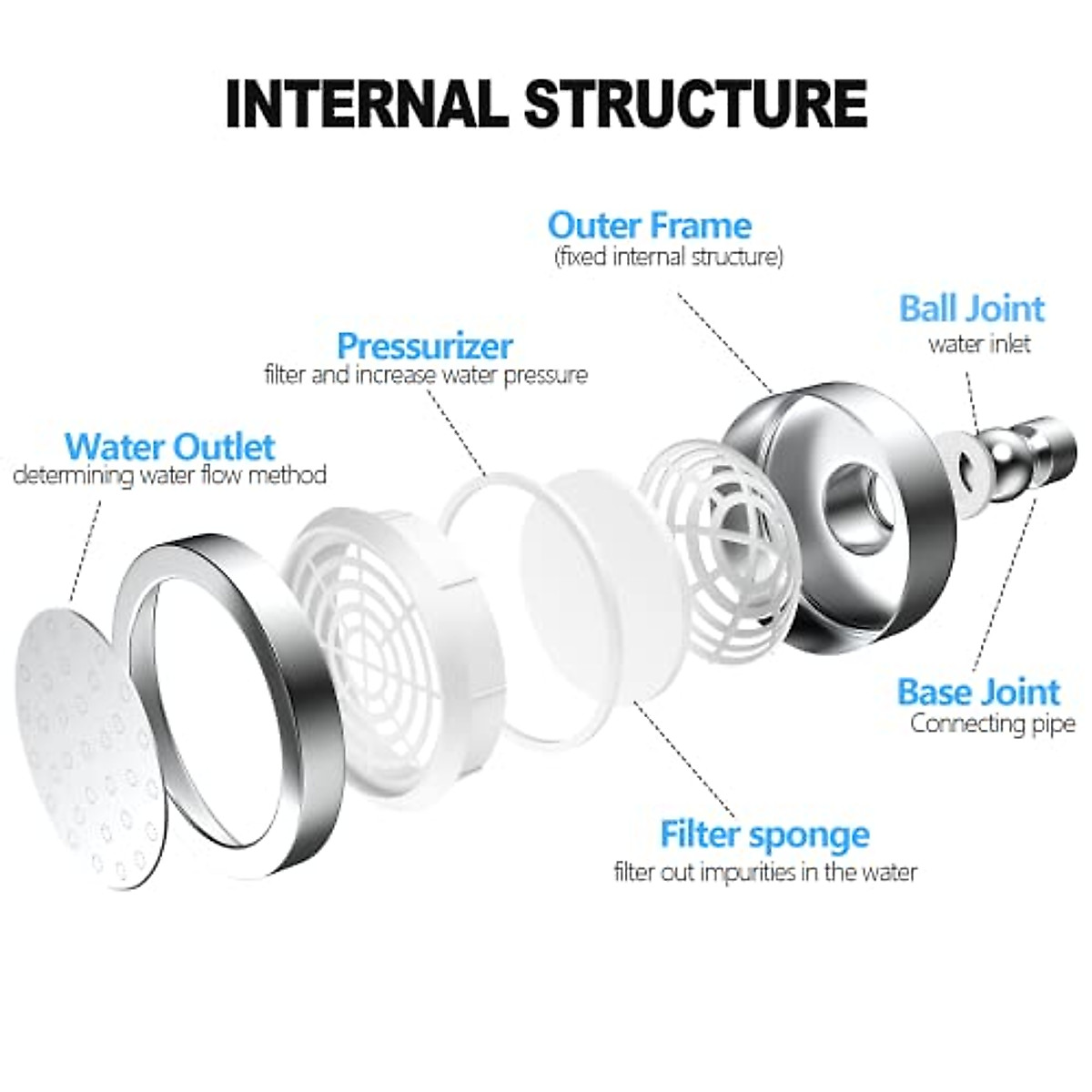 INTERNAL STRUCTURE

Outer Frame
(fixed internal structure)

Ball Joint
water inlet

Pressurizer
filter and increase water pressure

Water Outlet
determining water flow method

Base Joint
Connecting pipe

Filter sponge
filter out impurities in the water